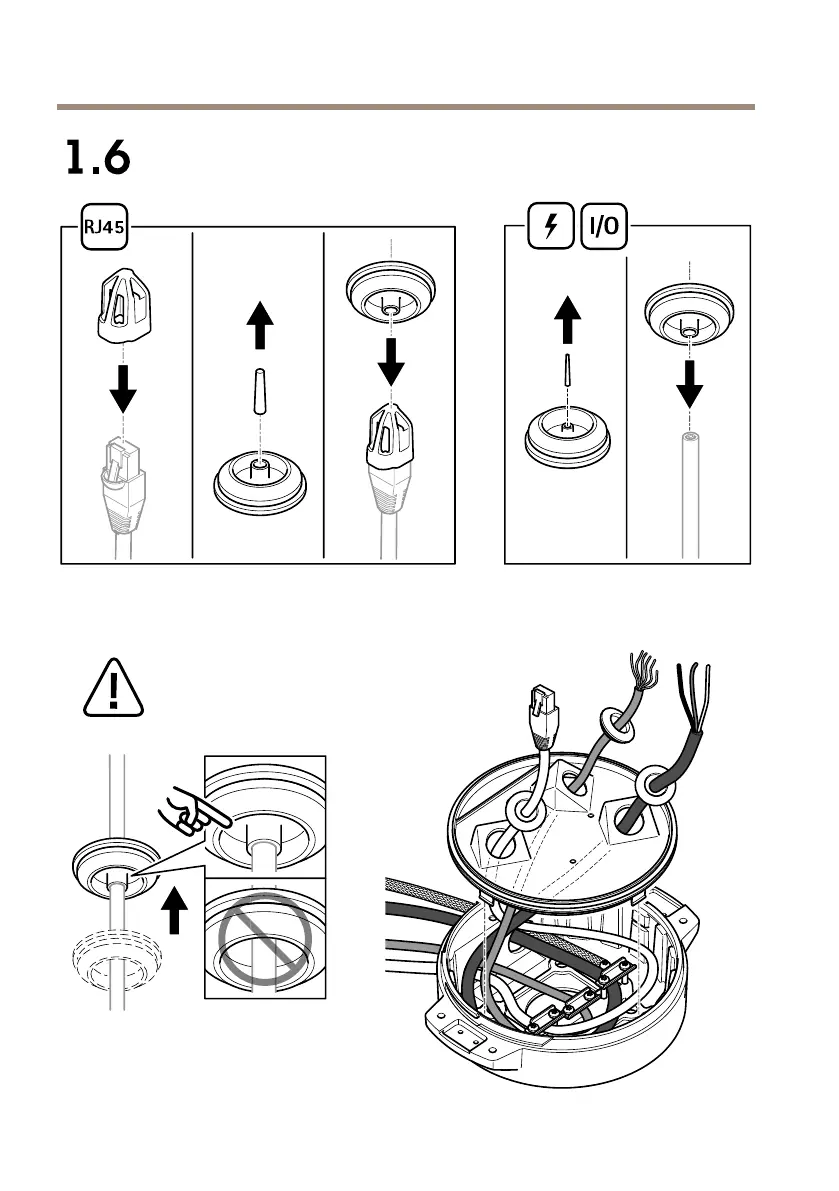 1.6

RJ45

I/O