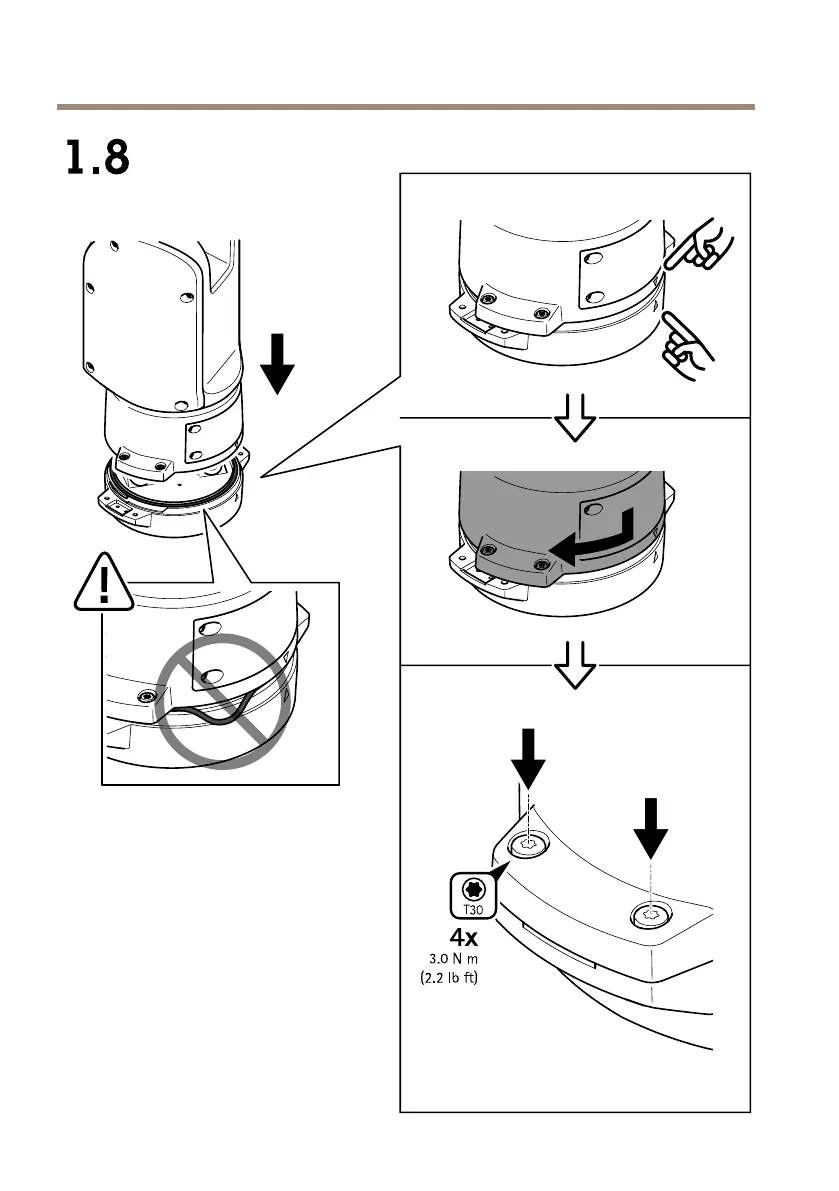 1.8

T30

4x
3.0 N m
(2.2 lb ft)