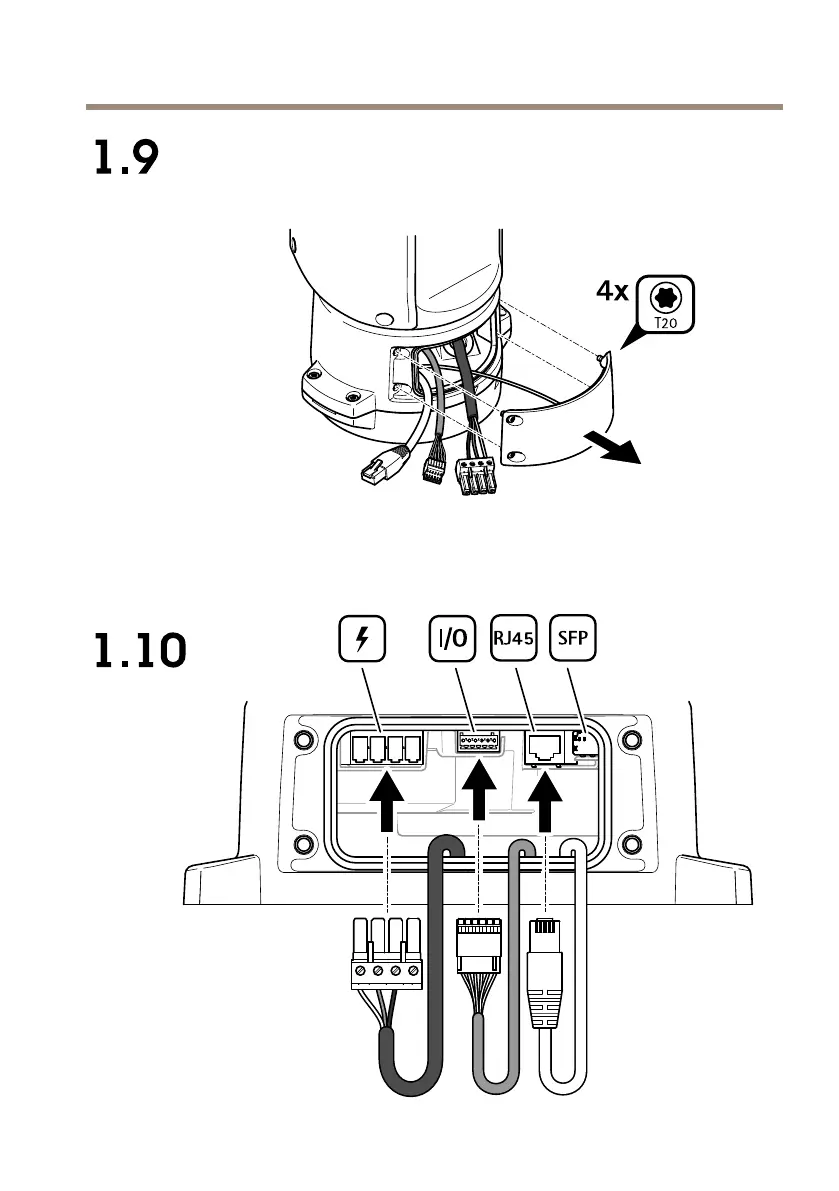 1.9

4x
T20

1.10

I/O
RJ45
SFP