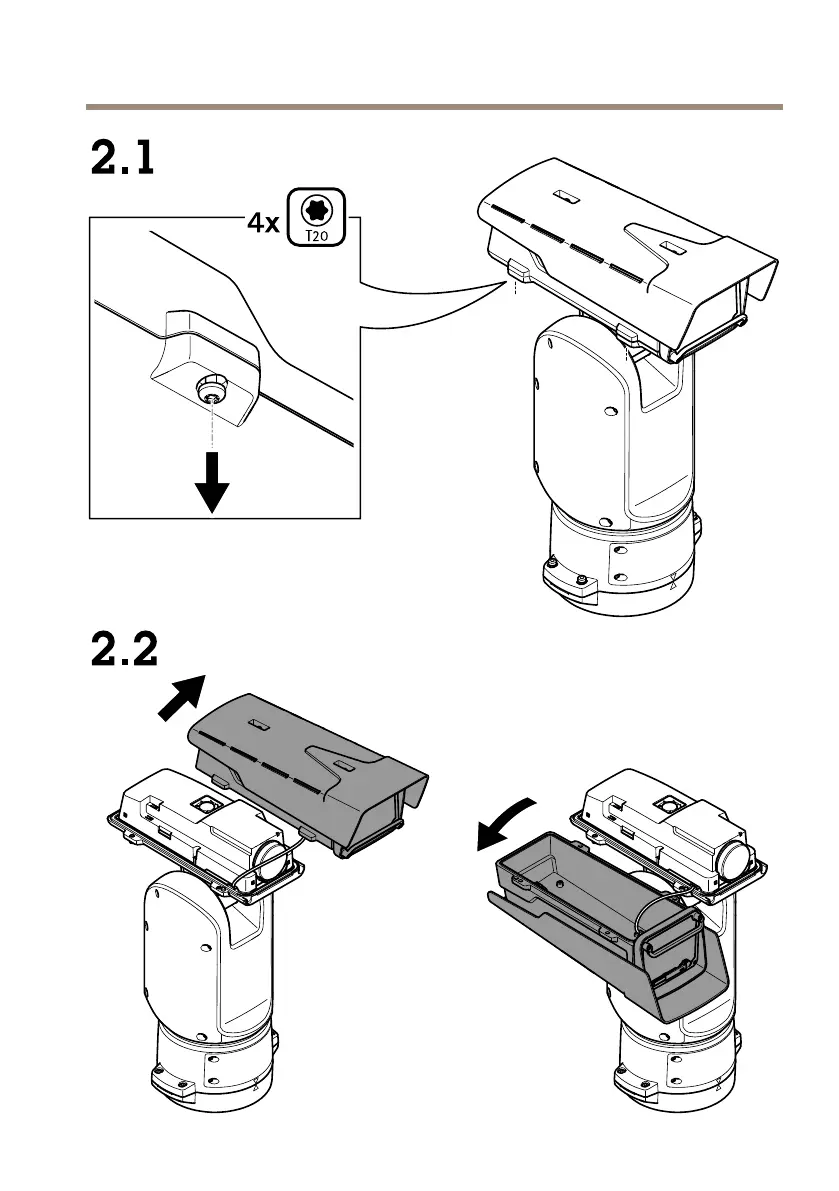 2.1

4x T20

2.2