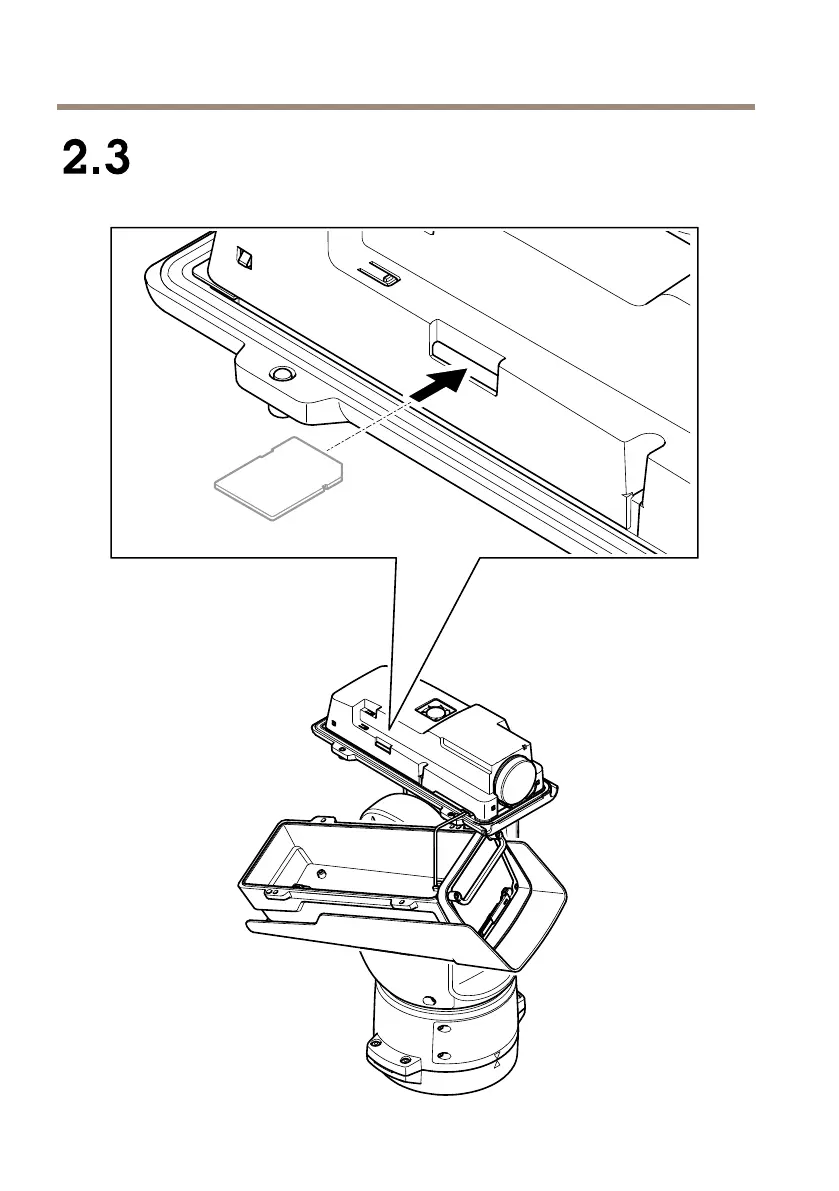 2.3