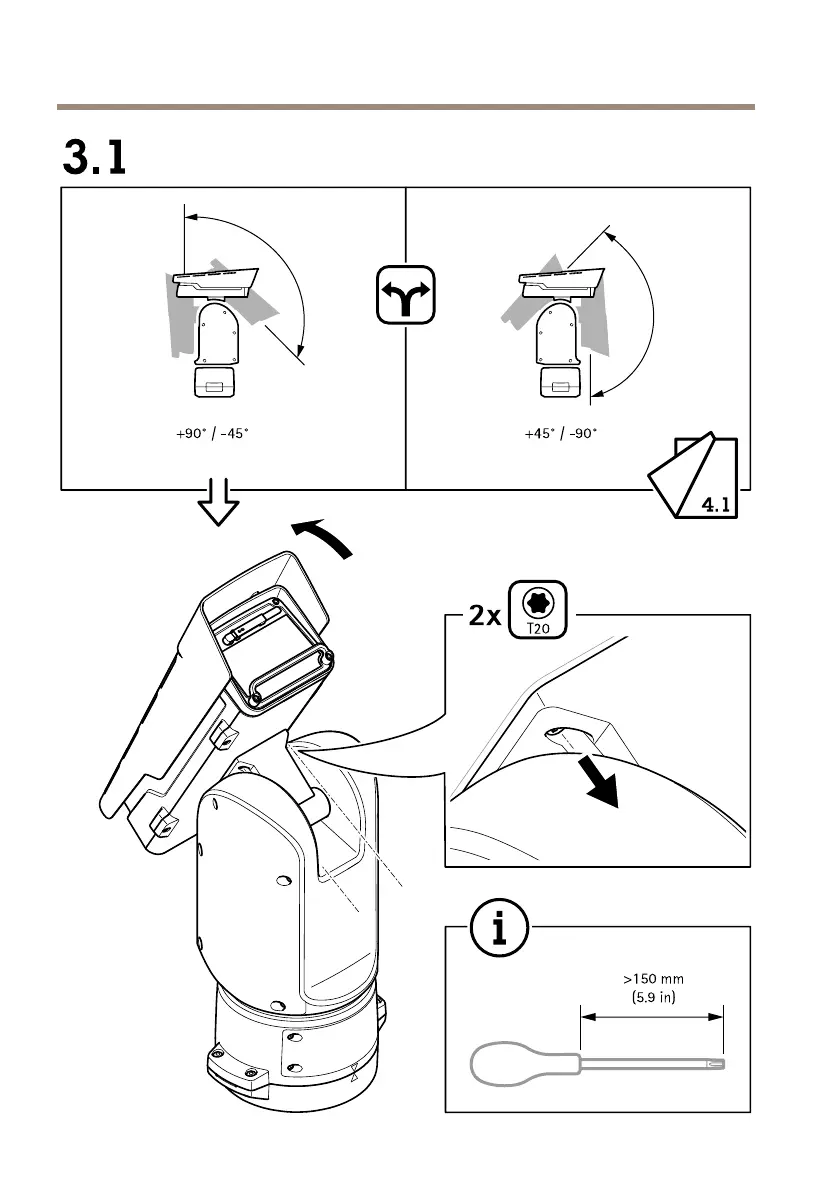 3.1

+90° / -45°

+45° / -90°

4.1

2x

T20

i

>150 mm
(5.9 in)