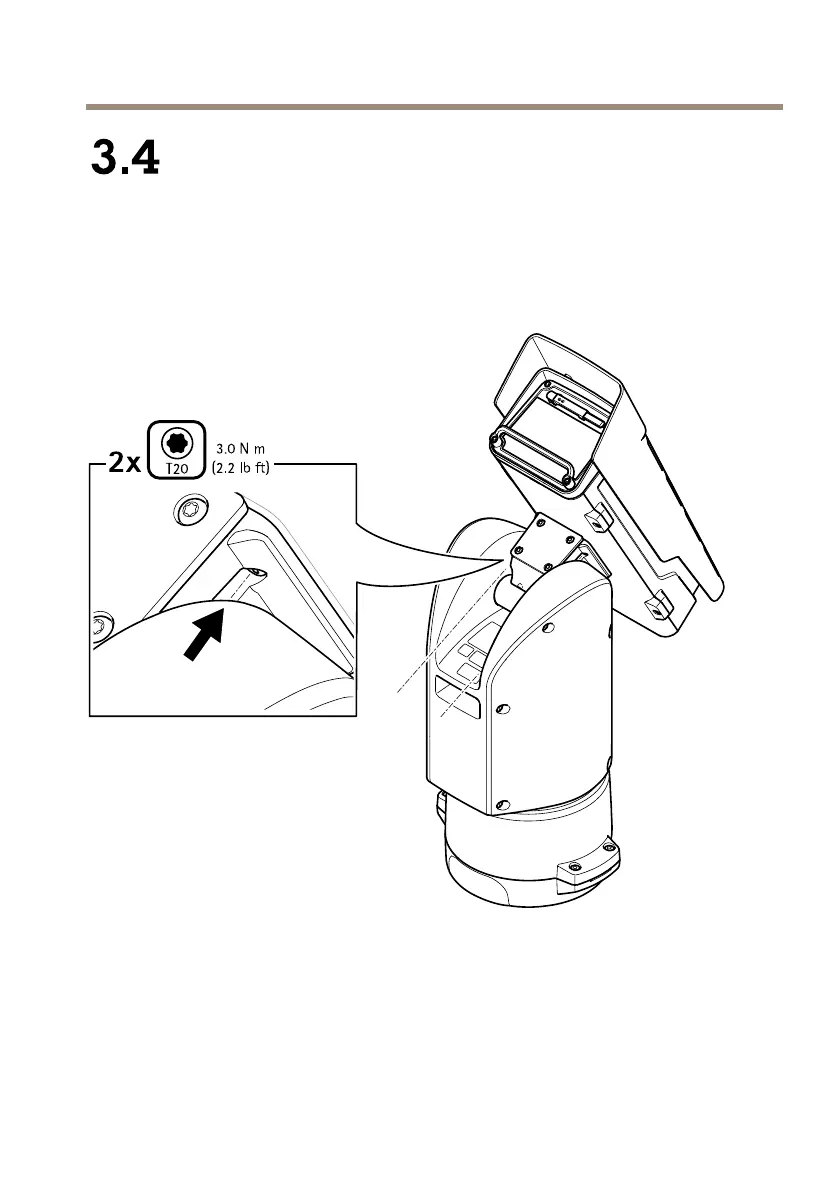 3.4

2x T20 3.0 N m (2.2 lb ft)