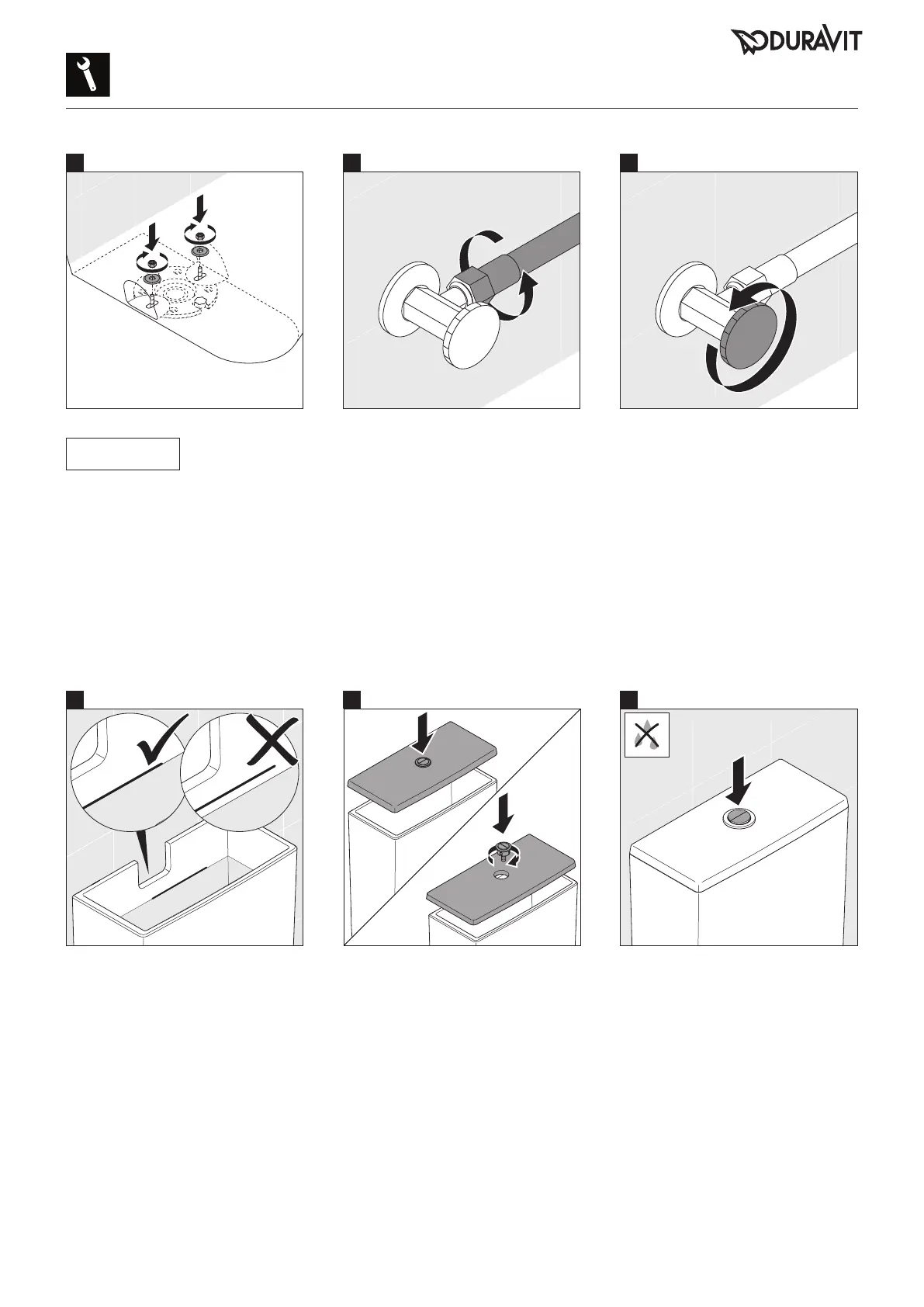 DURAVIT