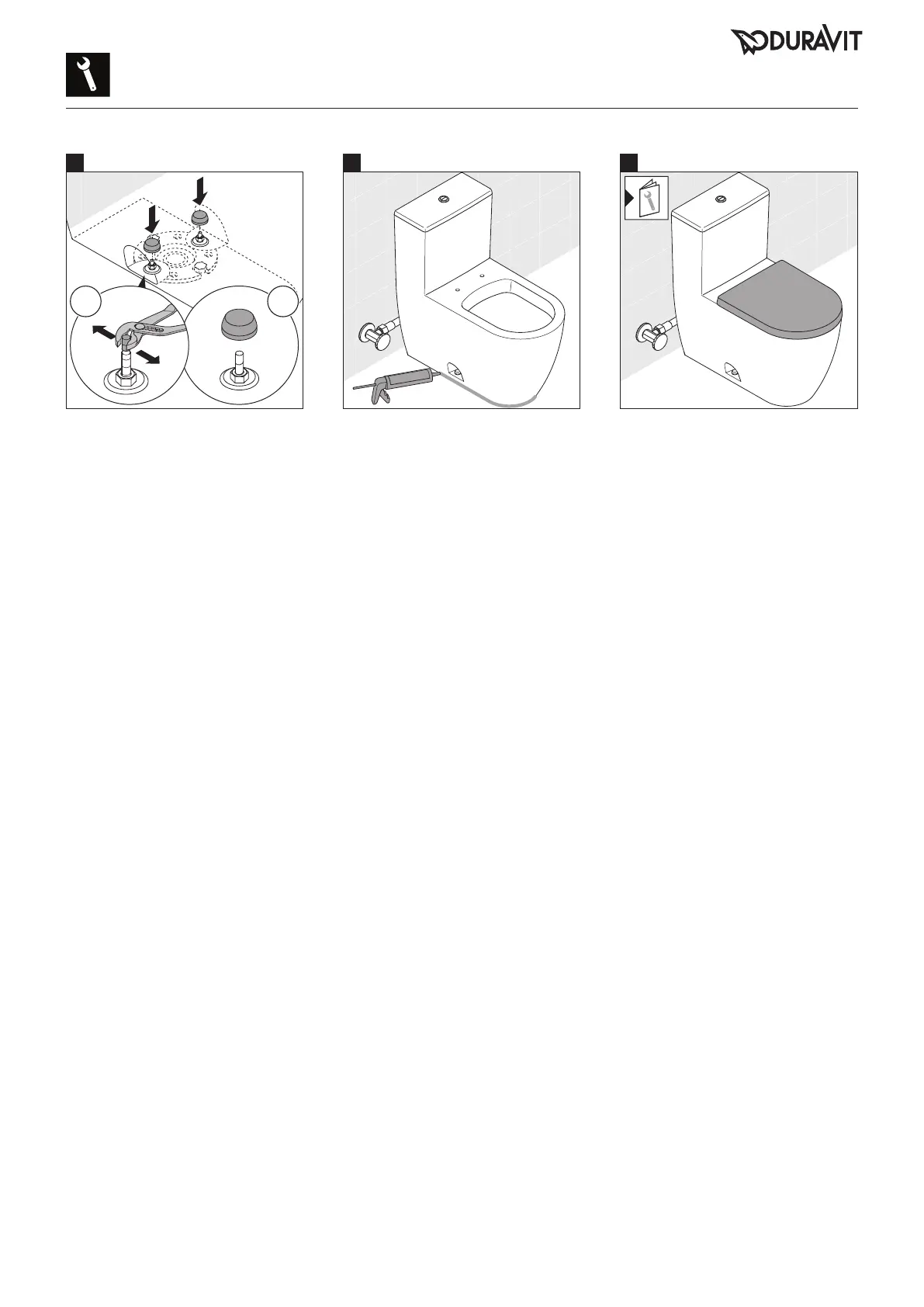 DURAVIT