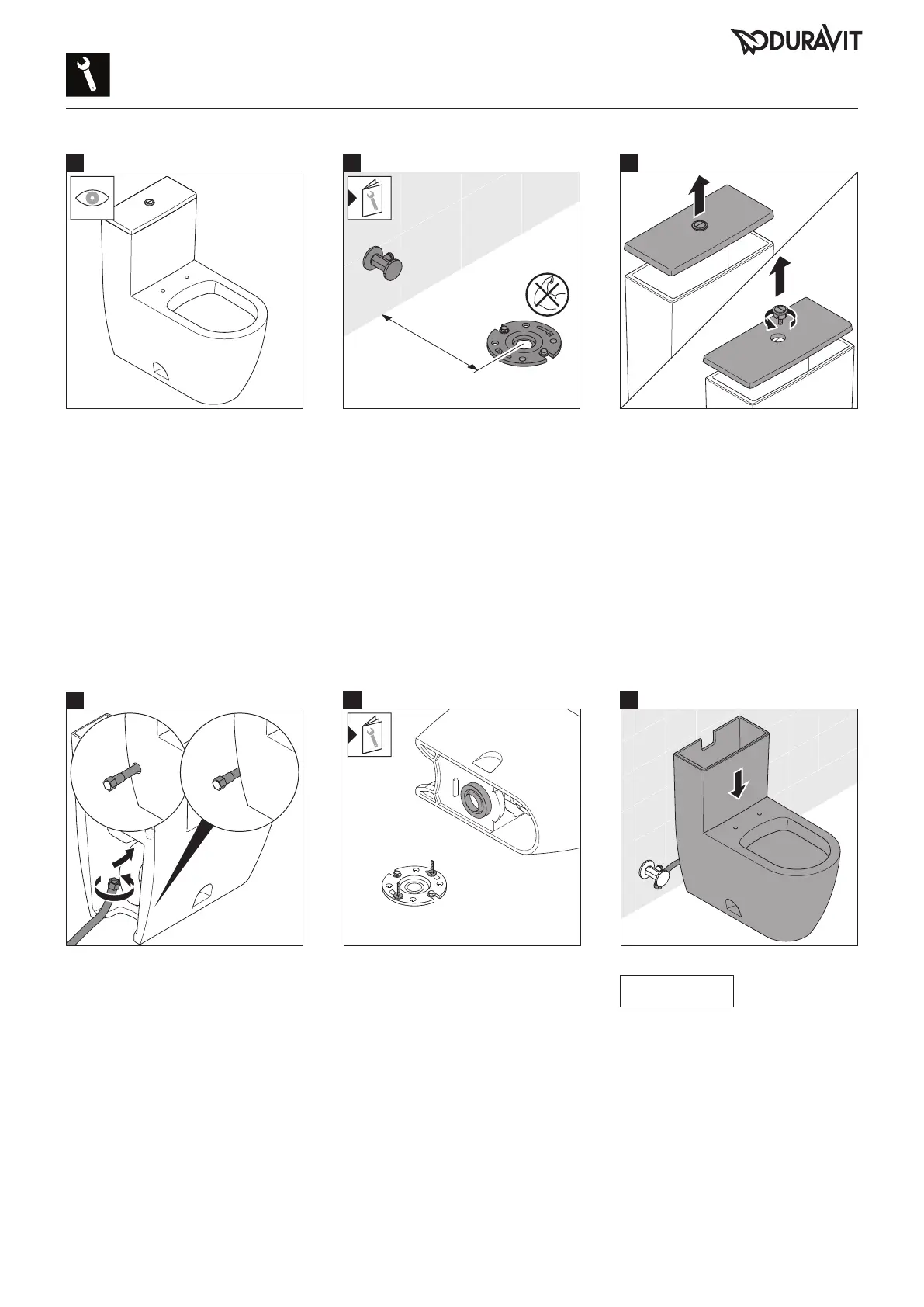 DURAVIT