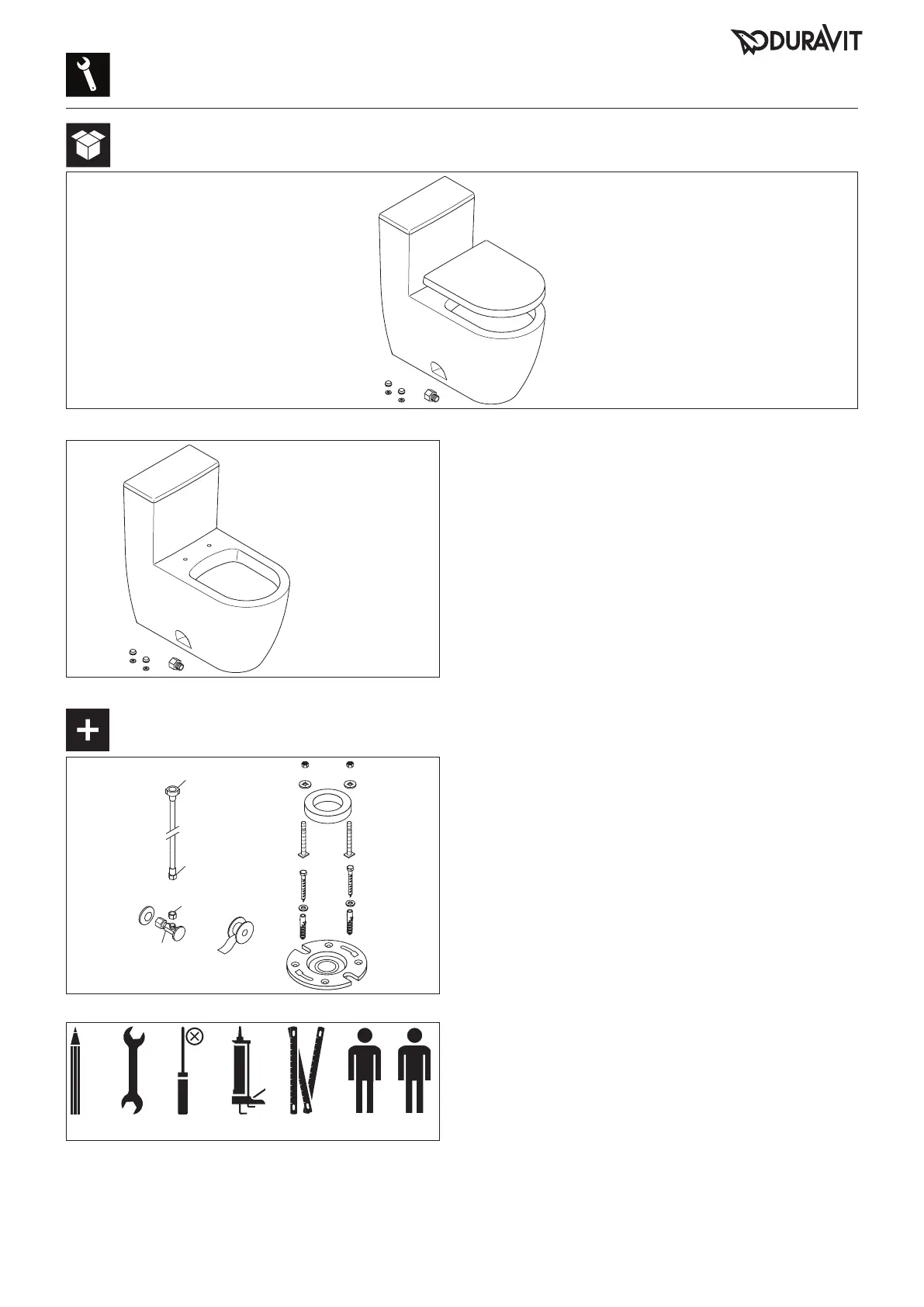 DURAVIT