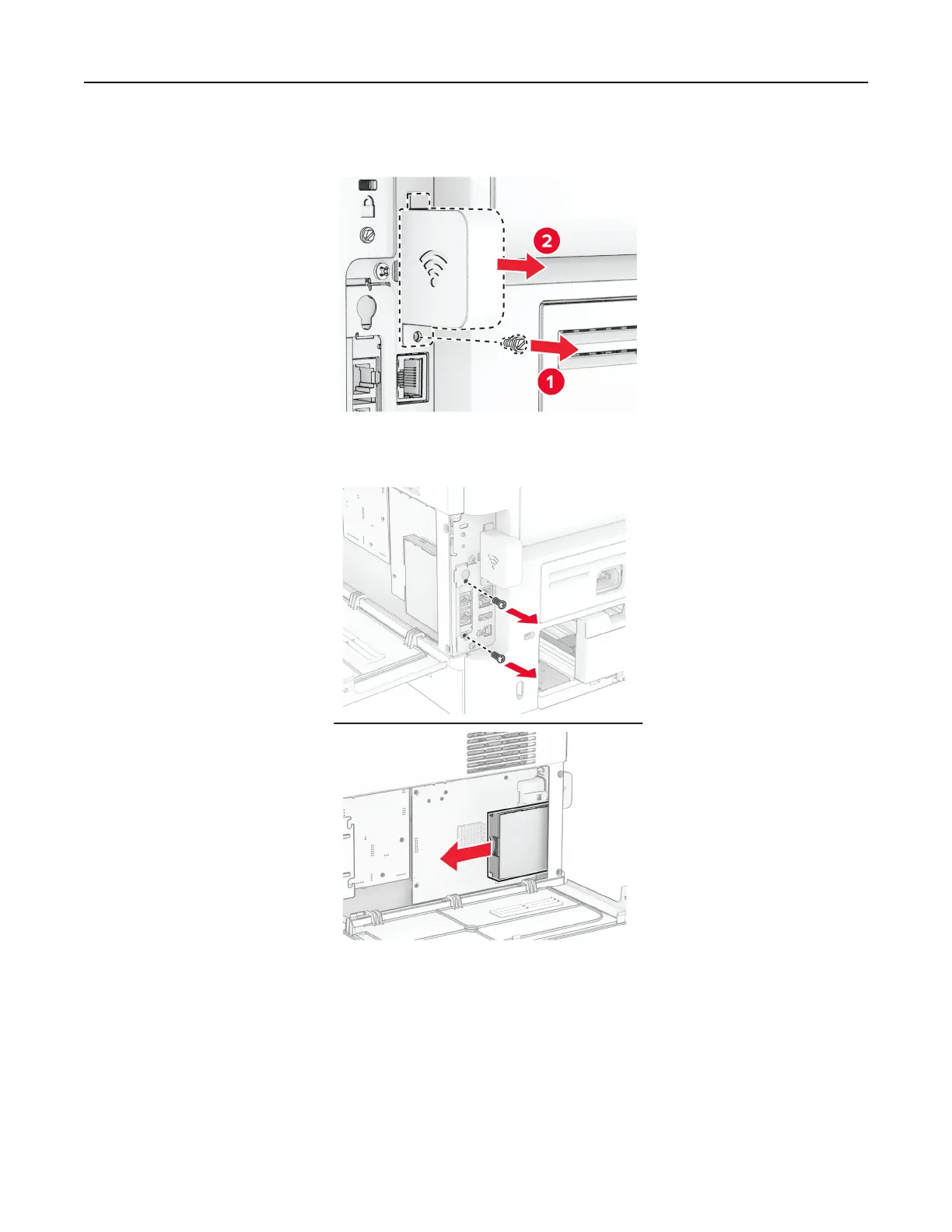 2

1