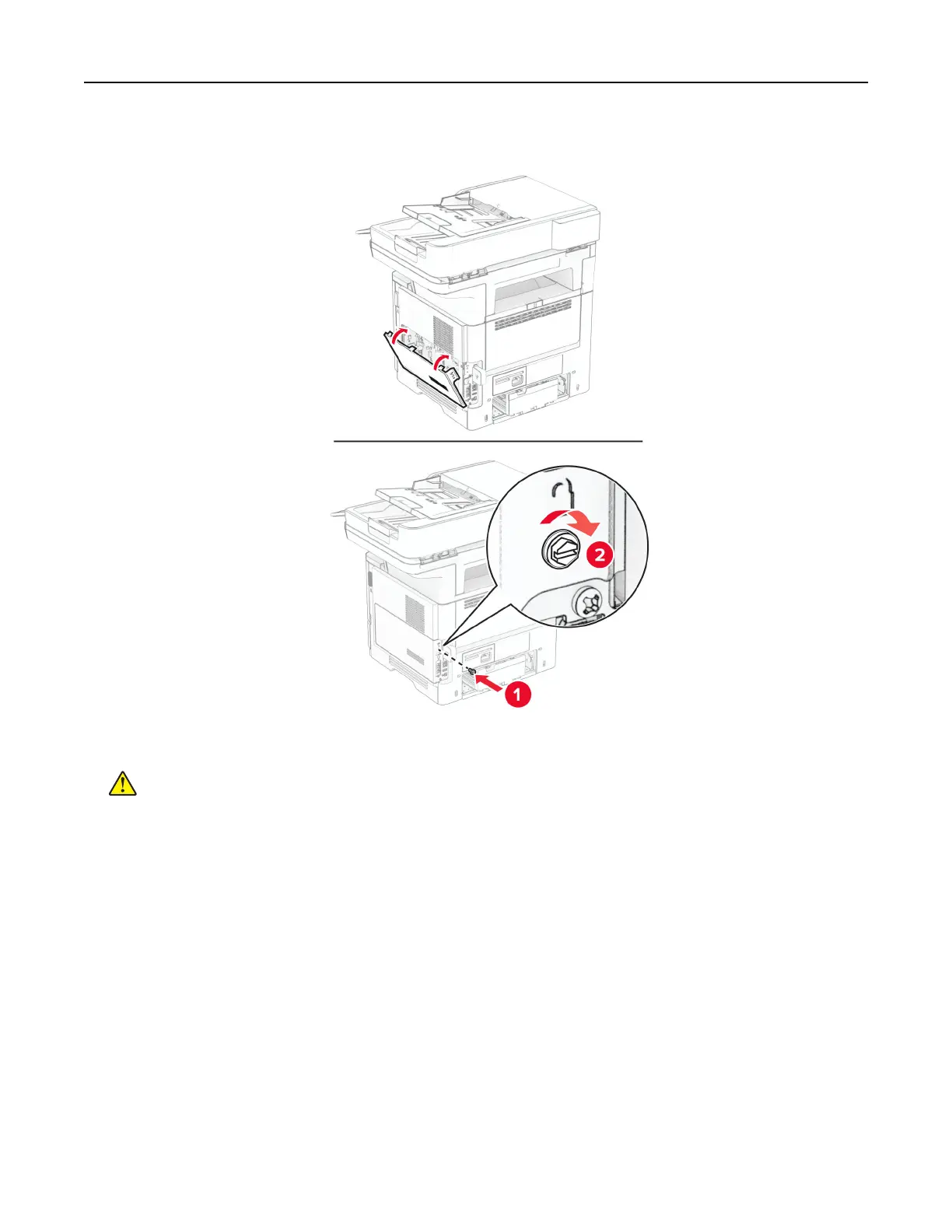 2

1