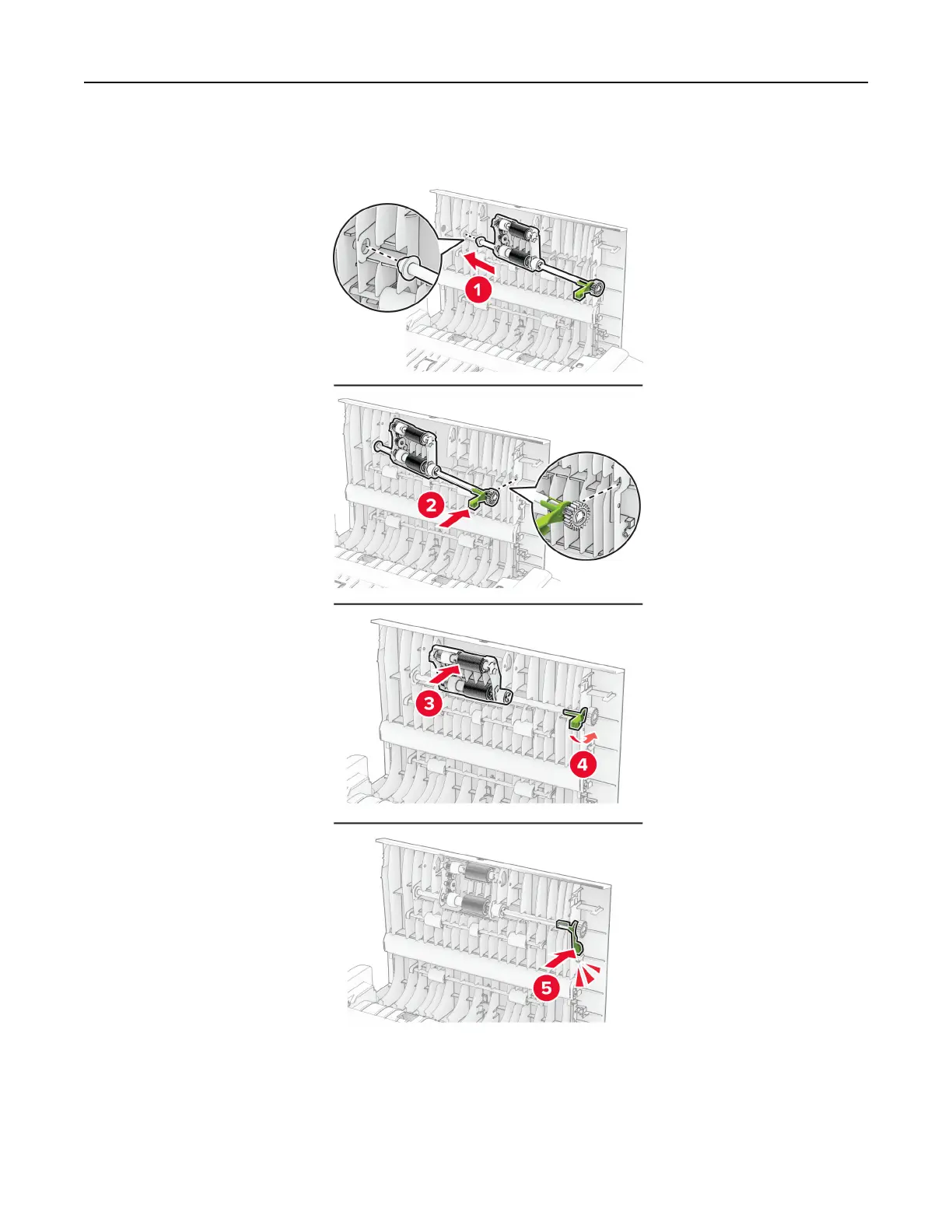 1

2

3

4

5