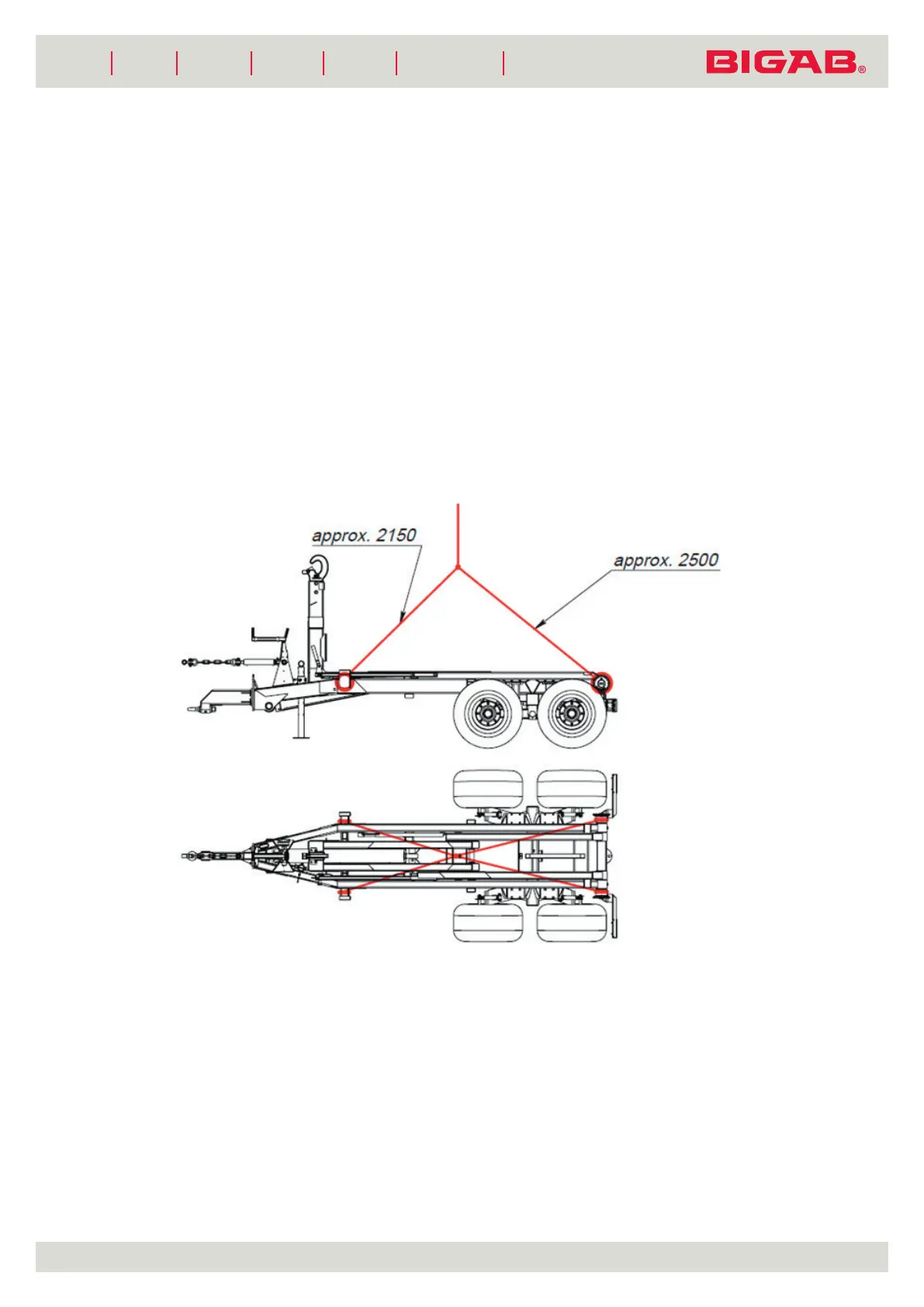 BIGAB®

approx. 2150

approx. 2500