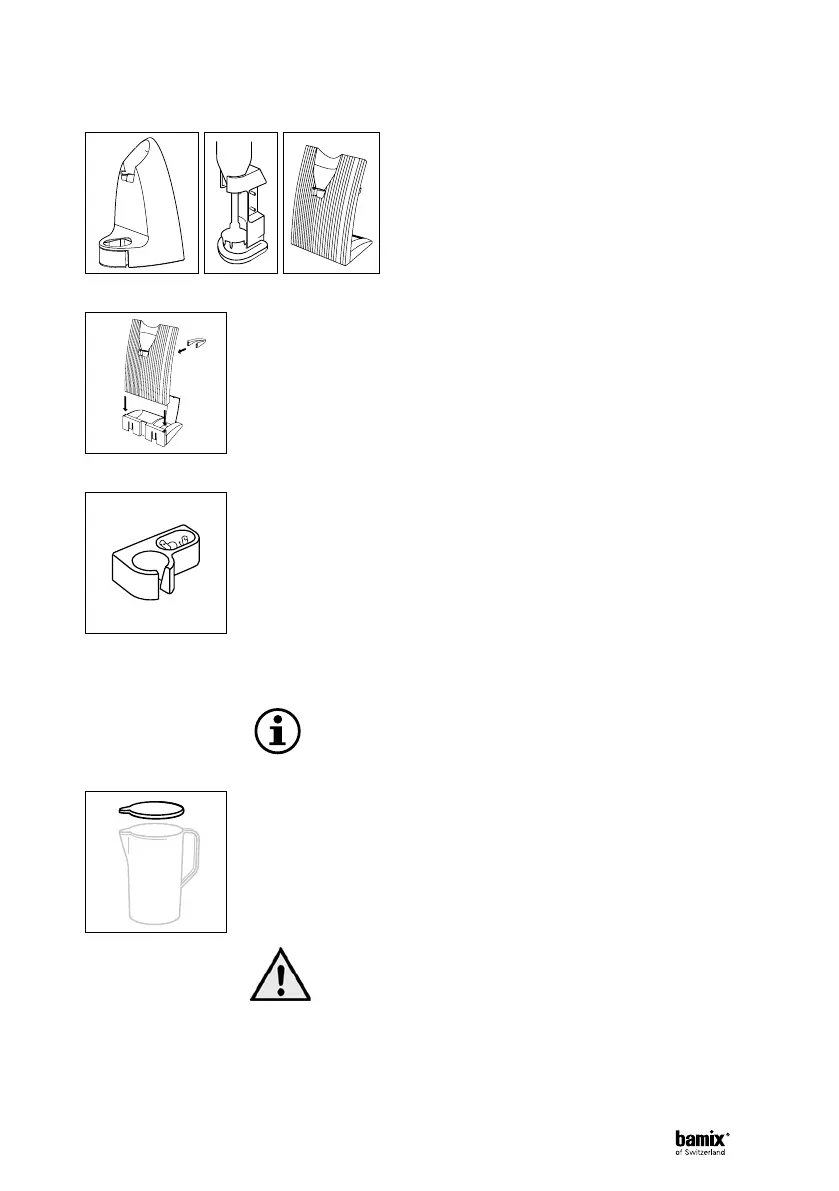 bamix®
of Switzerland