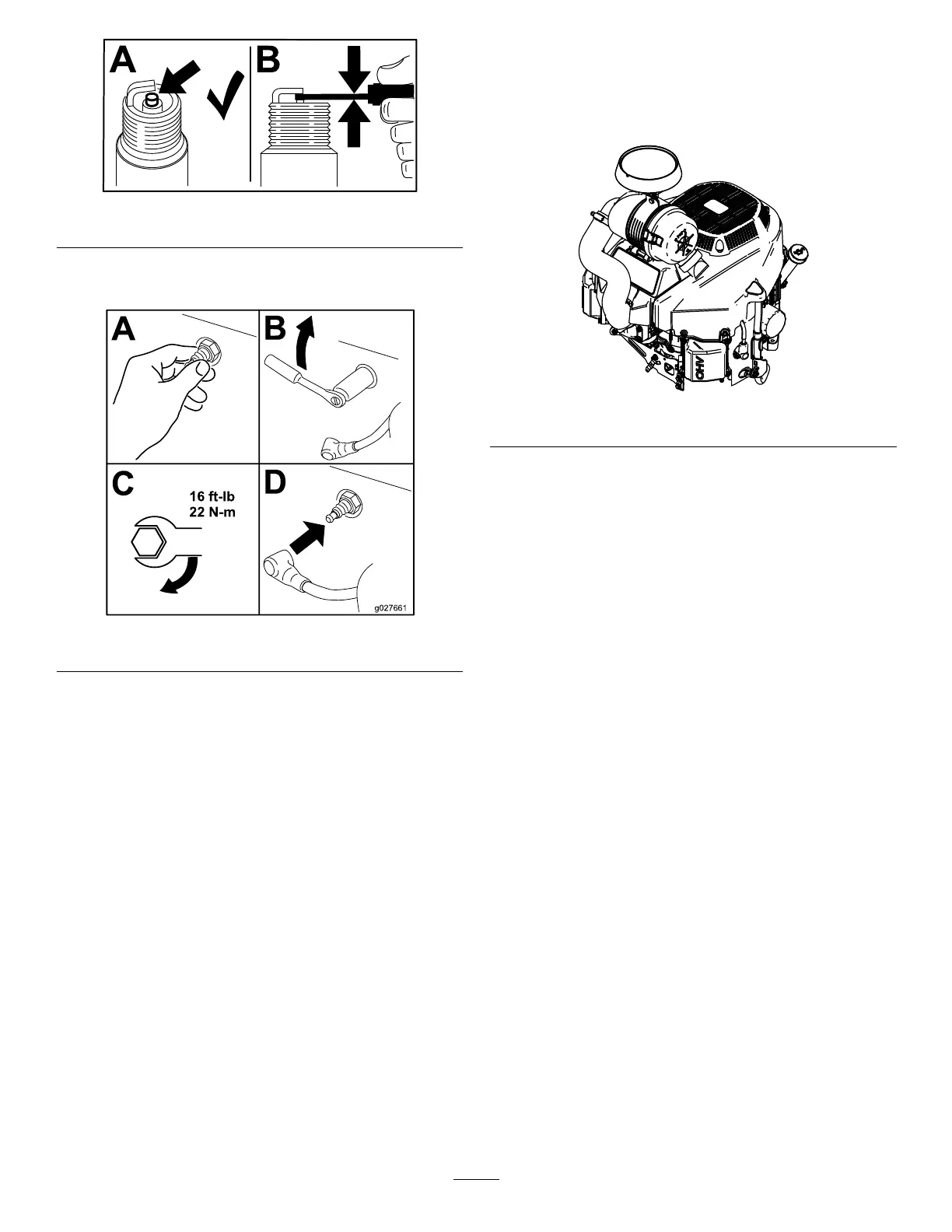 A

B

A

B

C

16 ft-lb
22 N-m

D

g027661

OHV