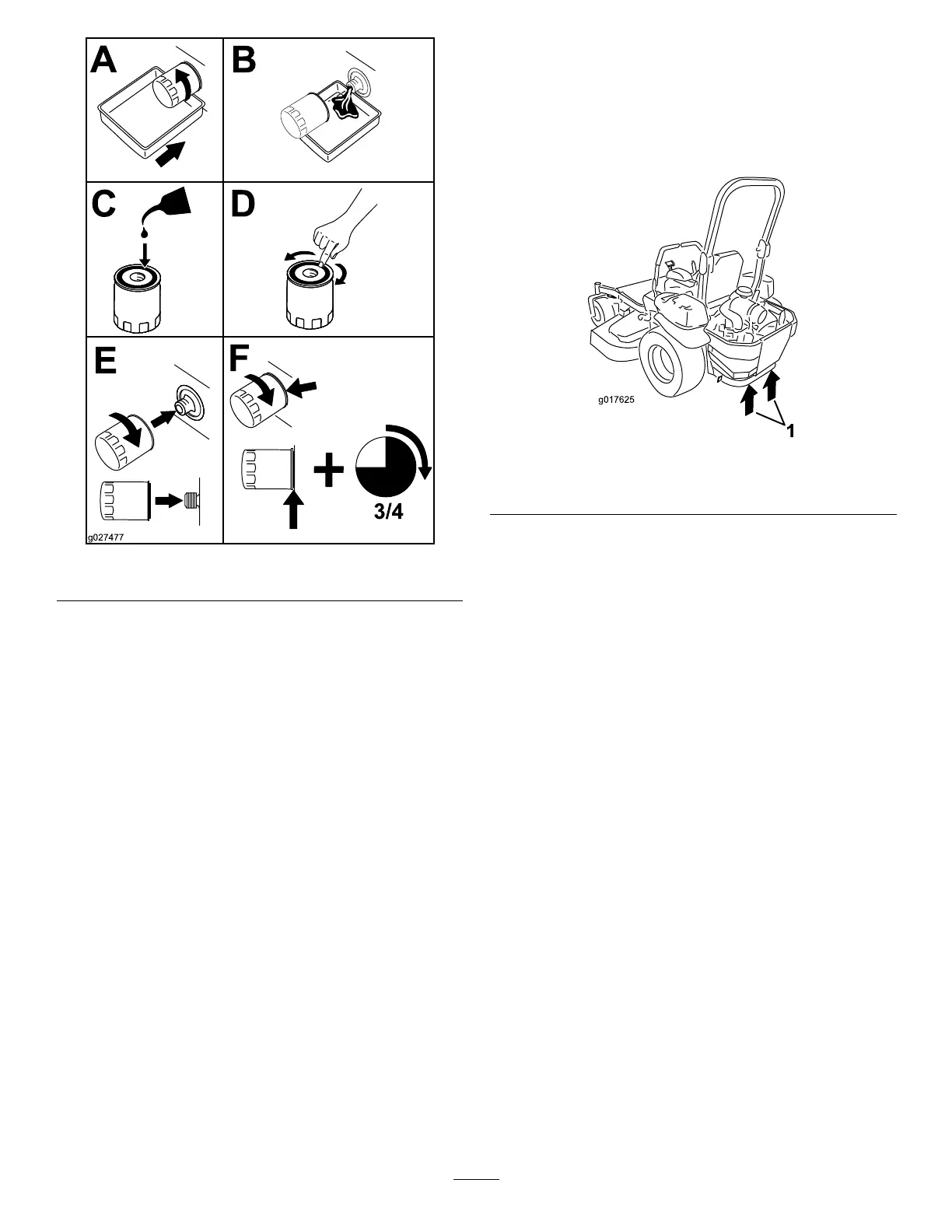 A

B

C

D

E

F

3/4

g027477

g017625

1