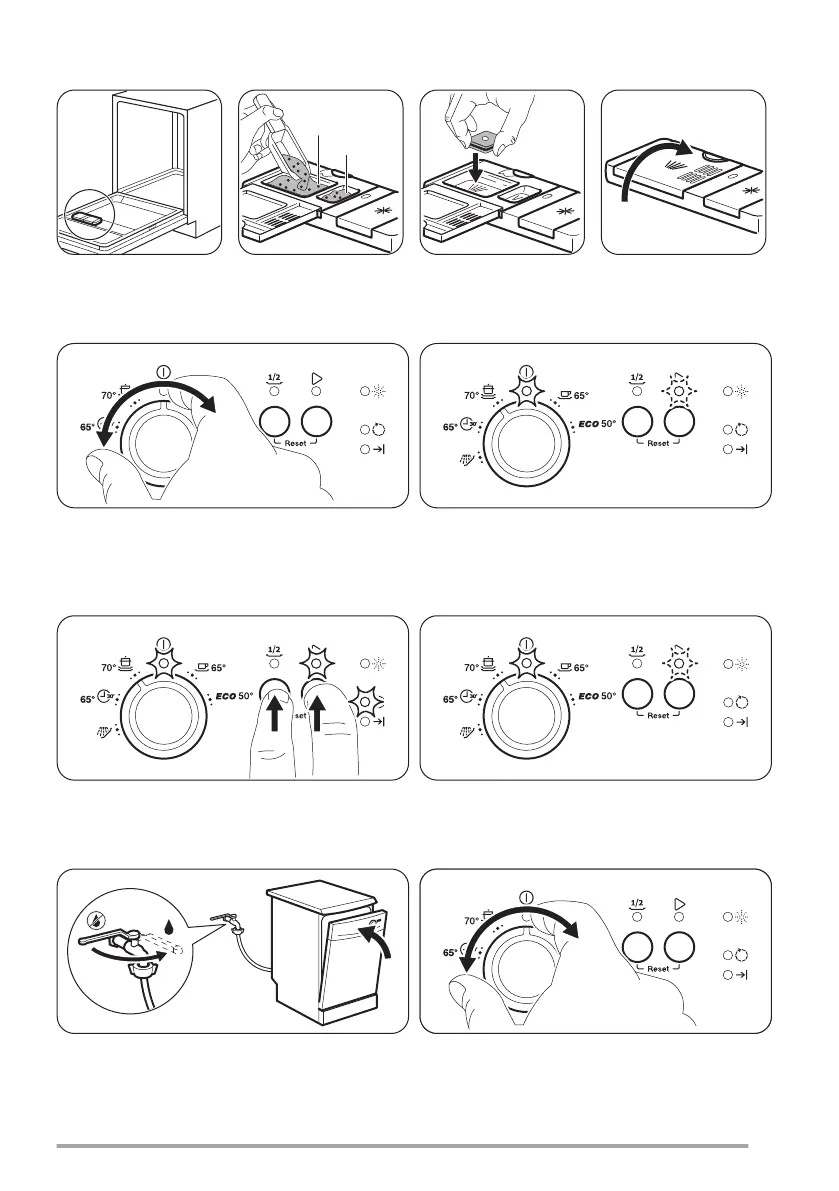 70°
65°
1/2
Reset

70°
65°
65°
ECO 50°
1/2
Reset

70°
65°
65°
ECO 50°
1/2
set

70°
65°
65°
ECO 50°
1/2
Reset

70°
65°
1/2
Reset