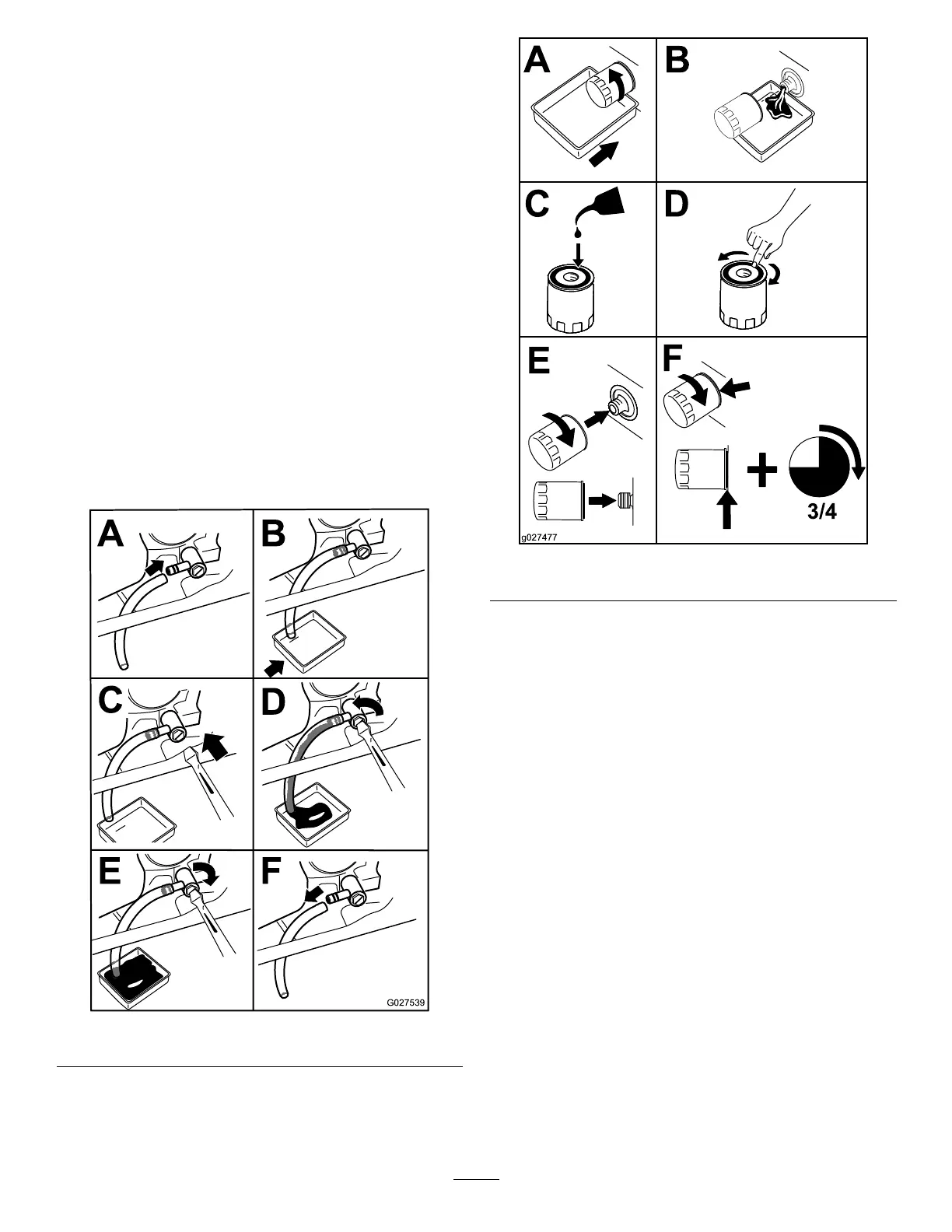 A
B
C
D
E
F
G027539

A
B
C
D
E
F
3/4
g027477