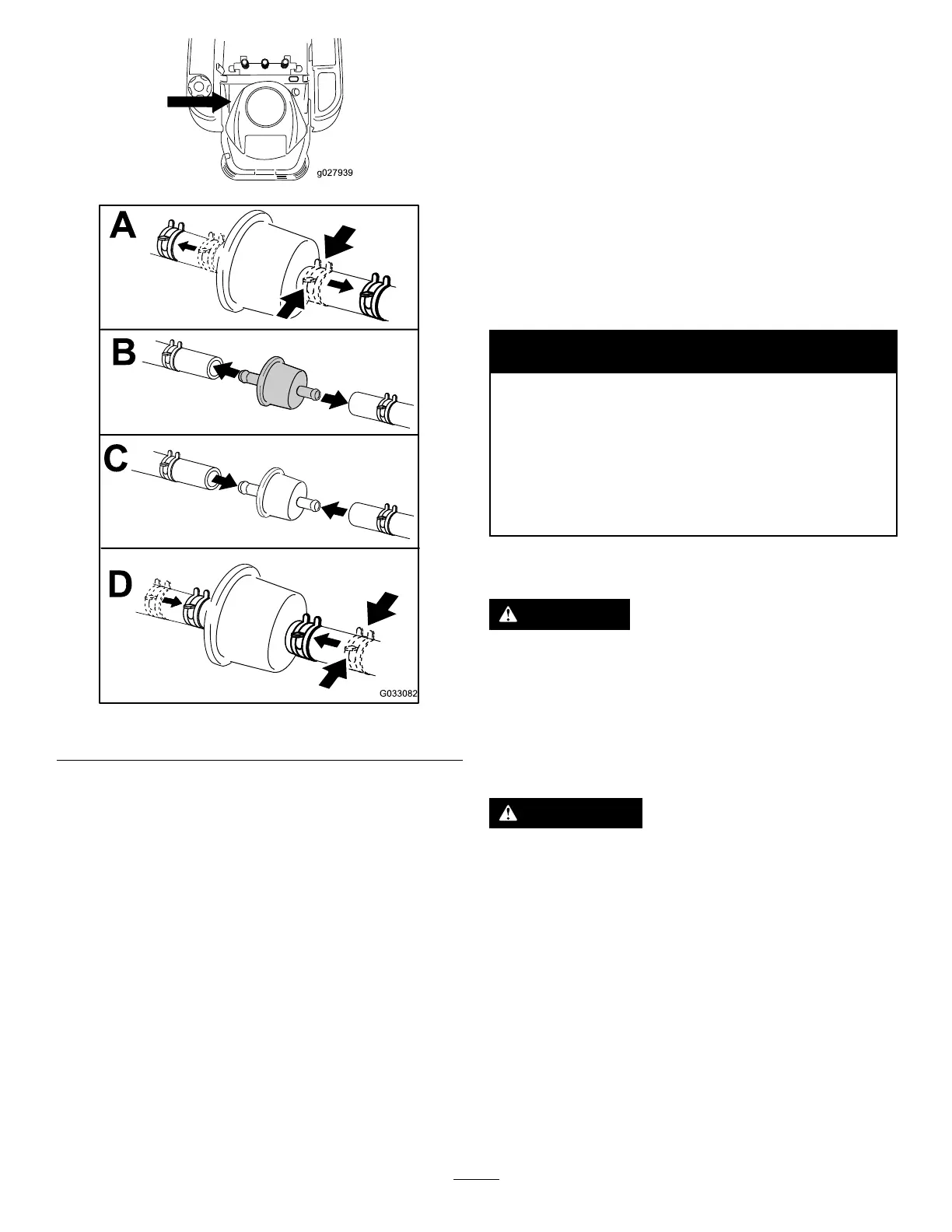 g027939

A

B

C

D

G033082