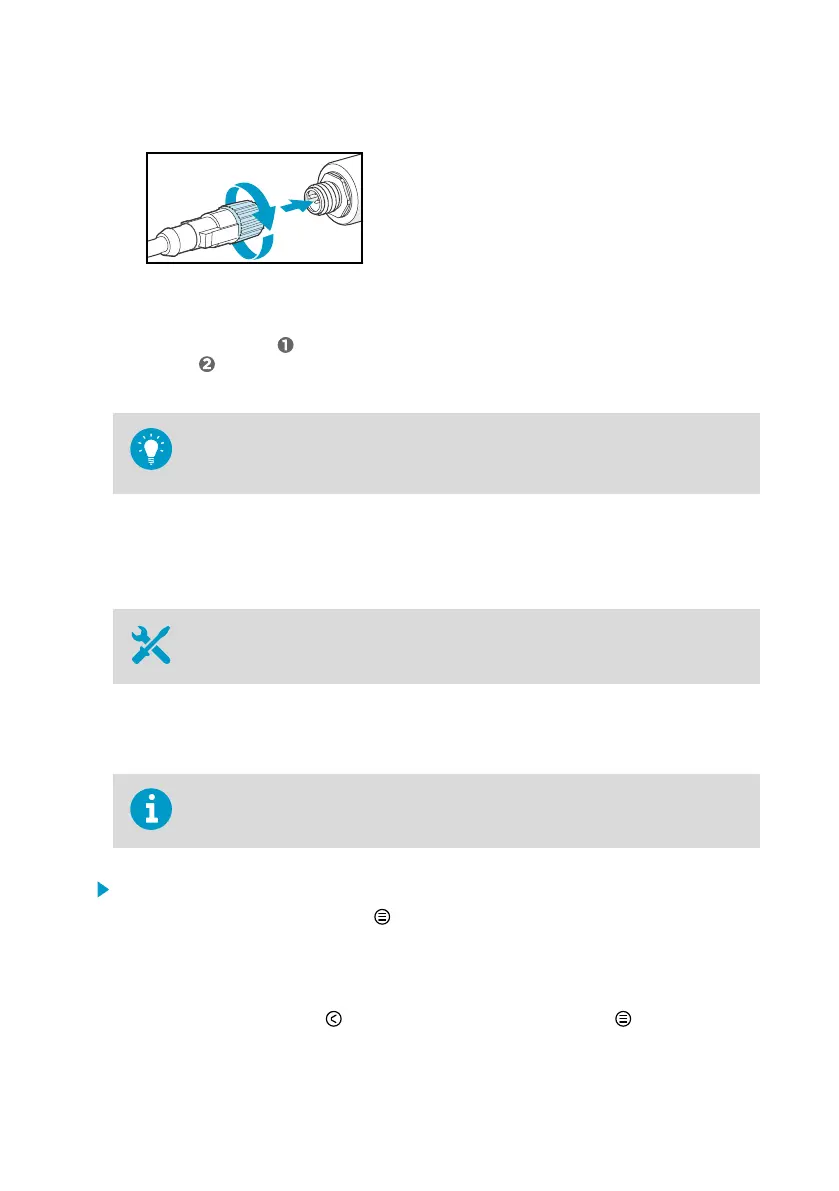 ❶
❷