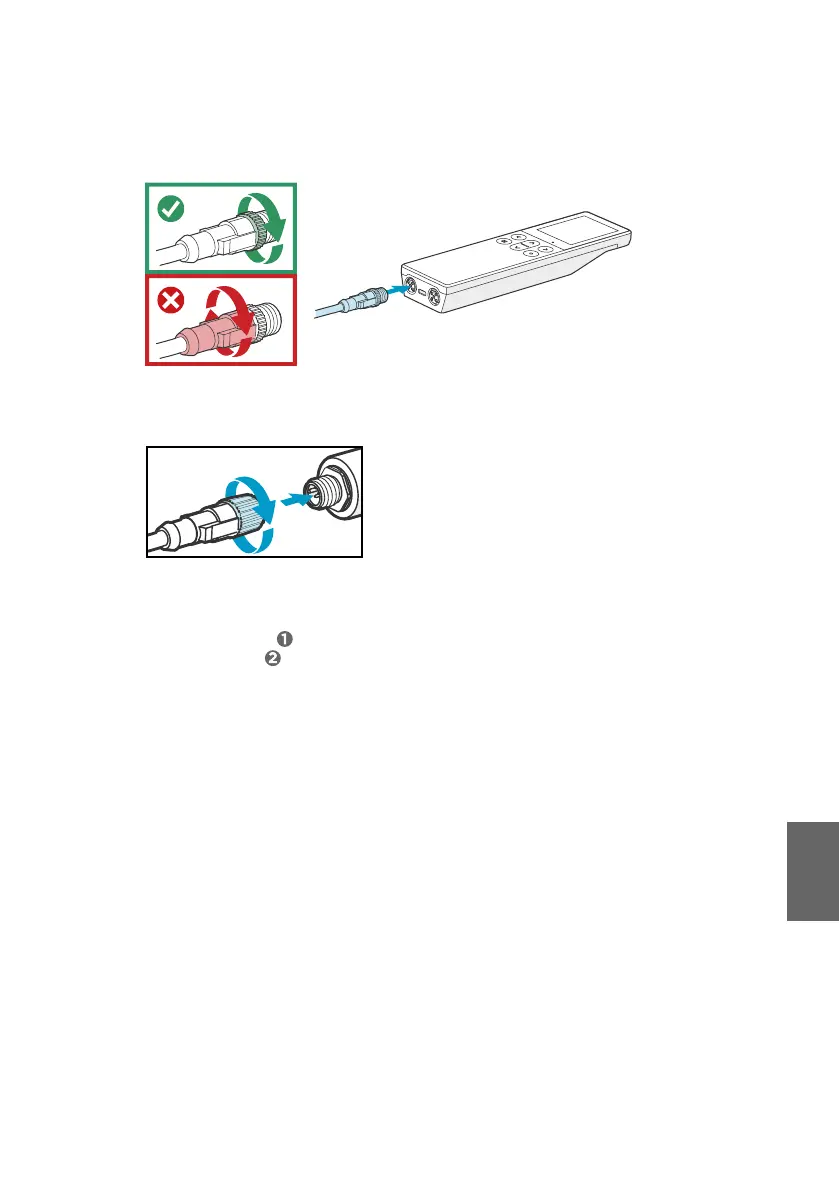 ❶
❷