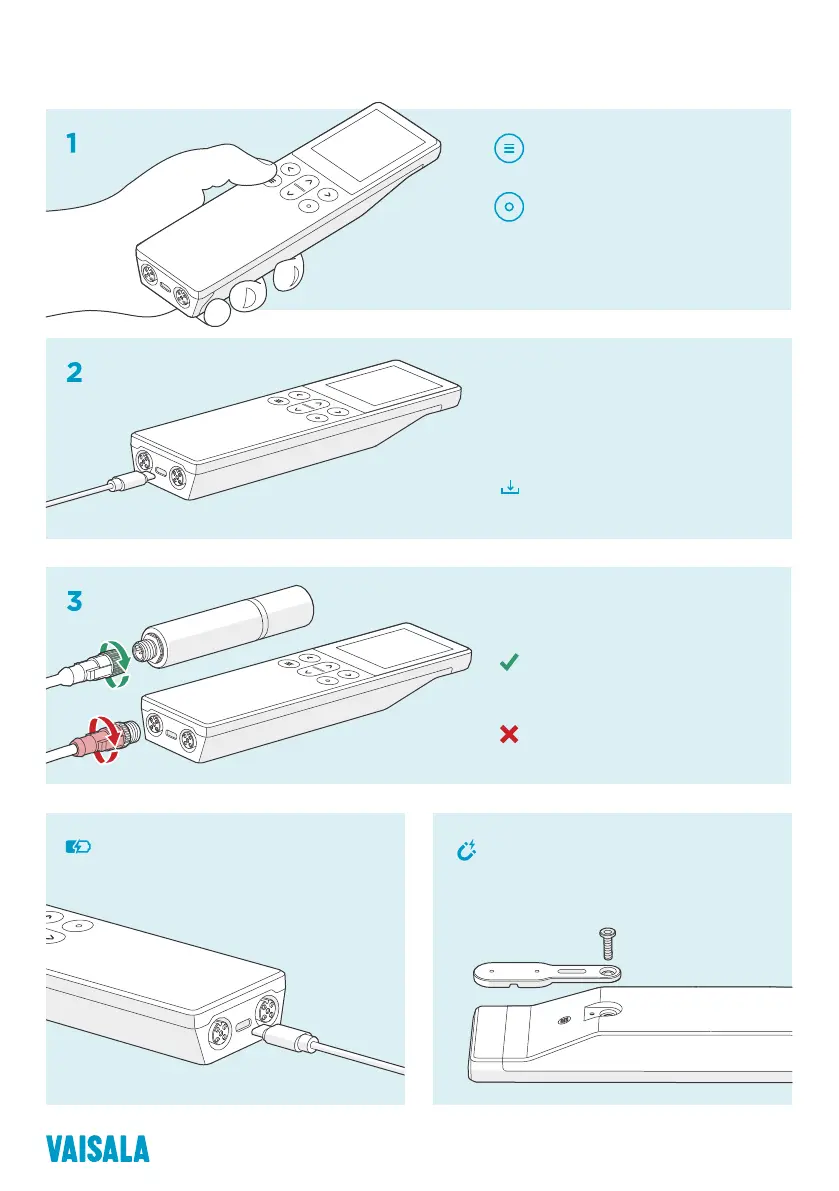 1

2

3

VAISALA