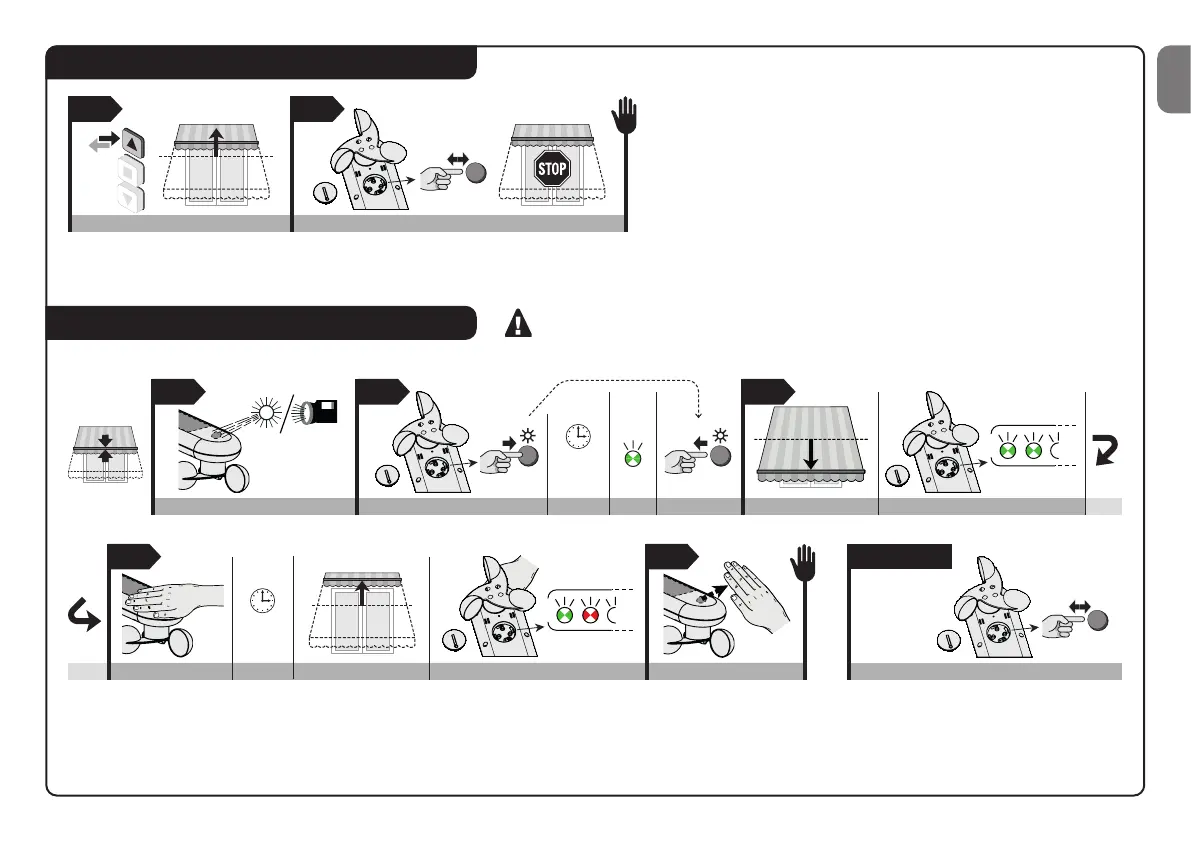 STOP