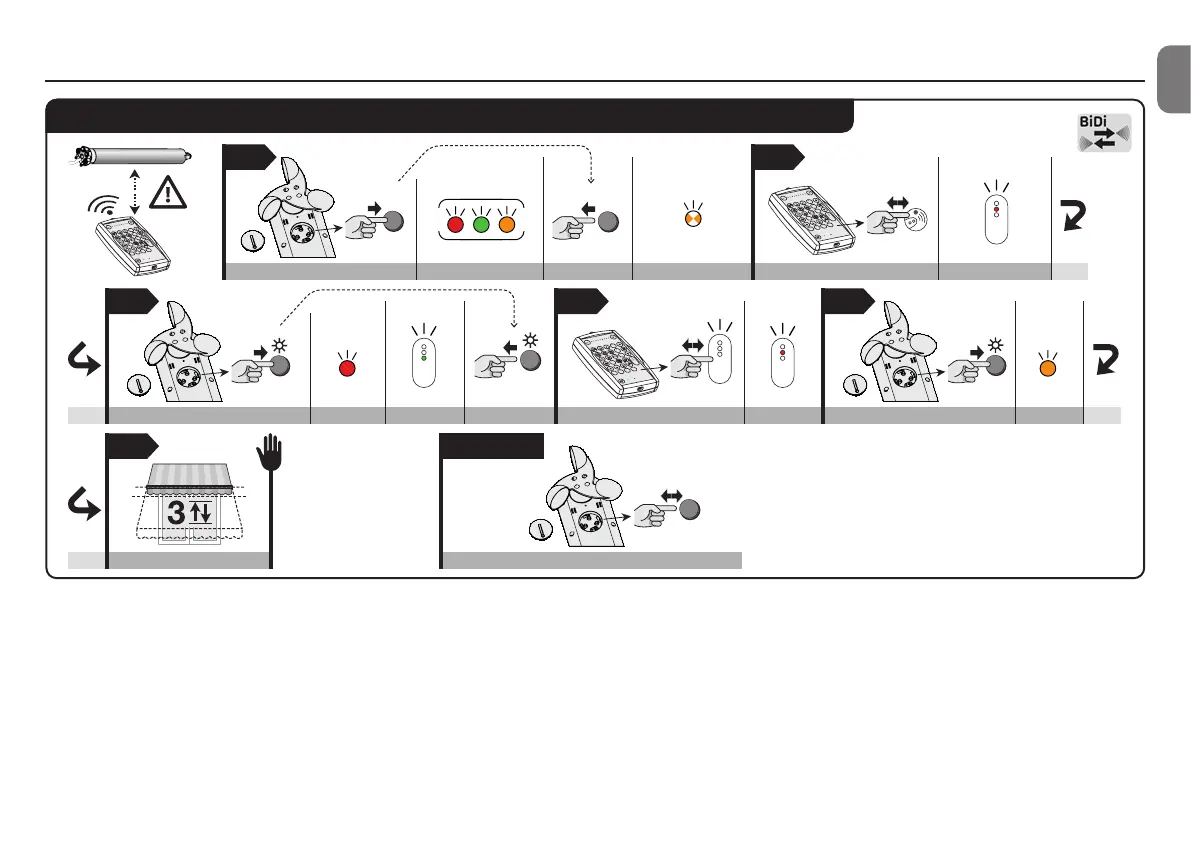 BiDi

3