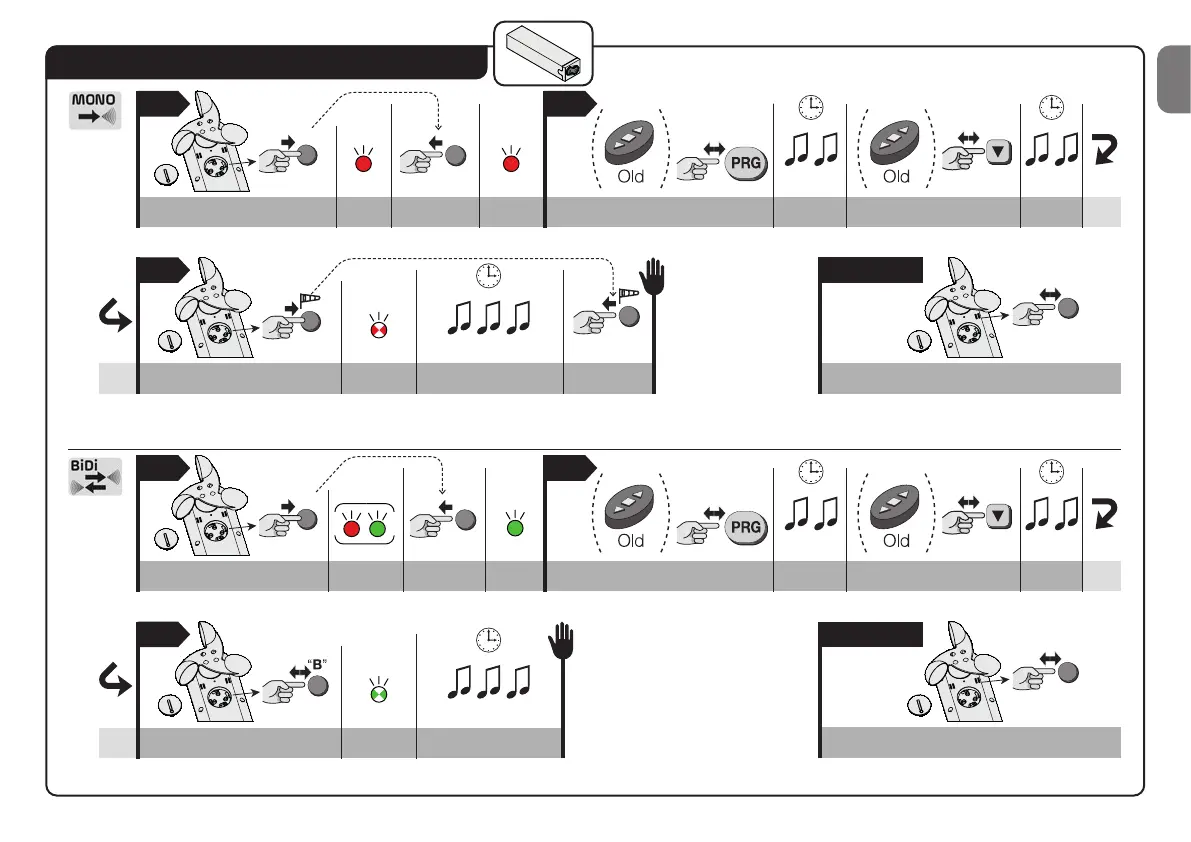 MONO

Old

PRG

Old

BiDi

Old

PRG

Old

"B"