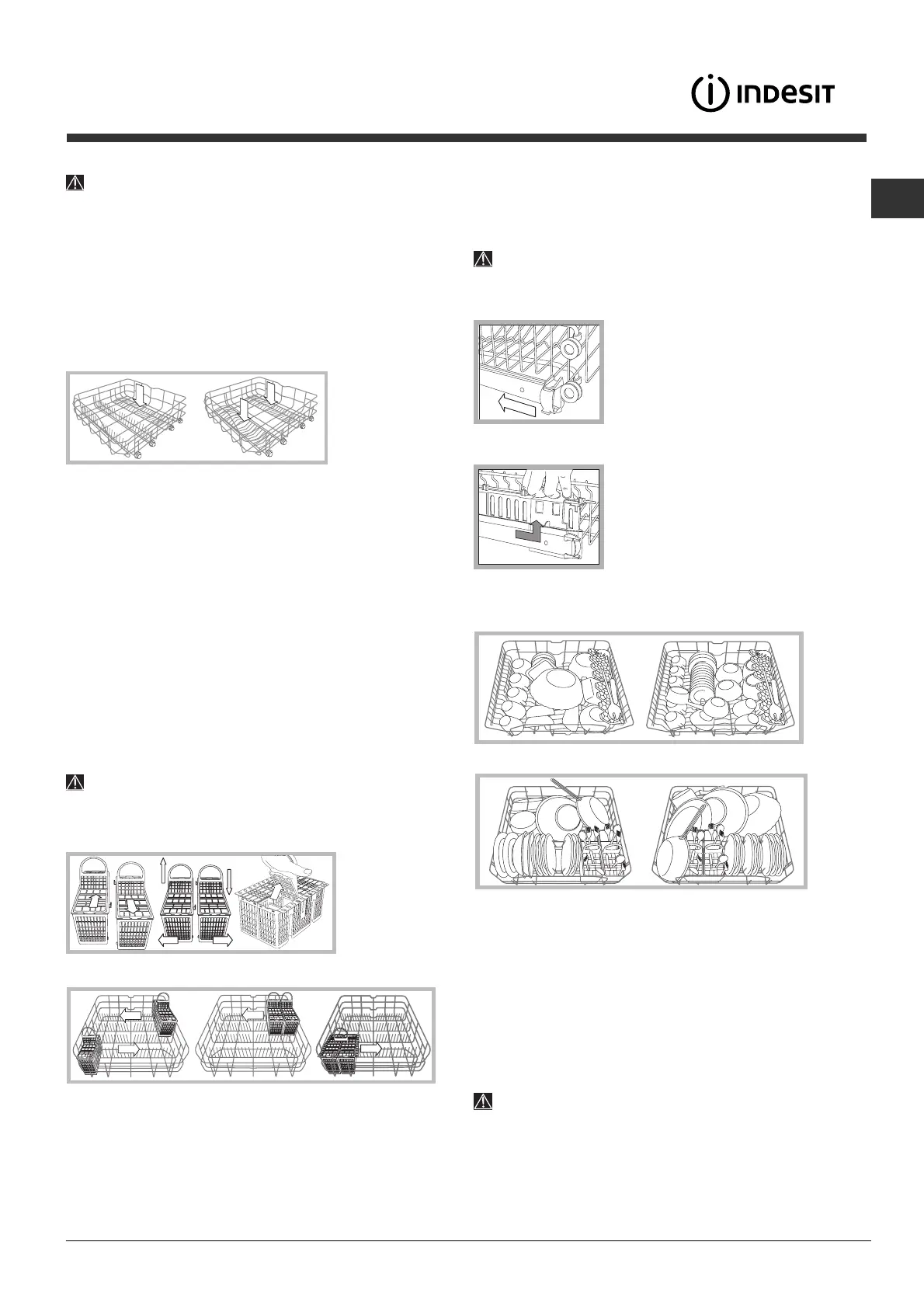 INDESIT