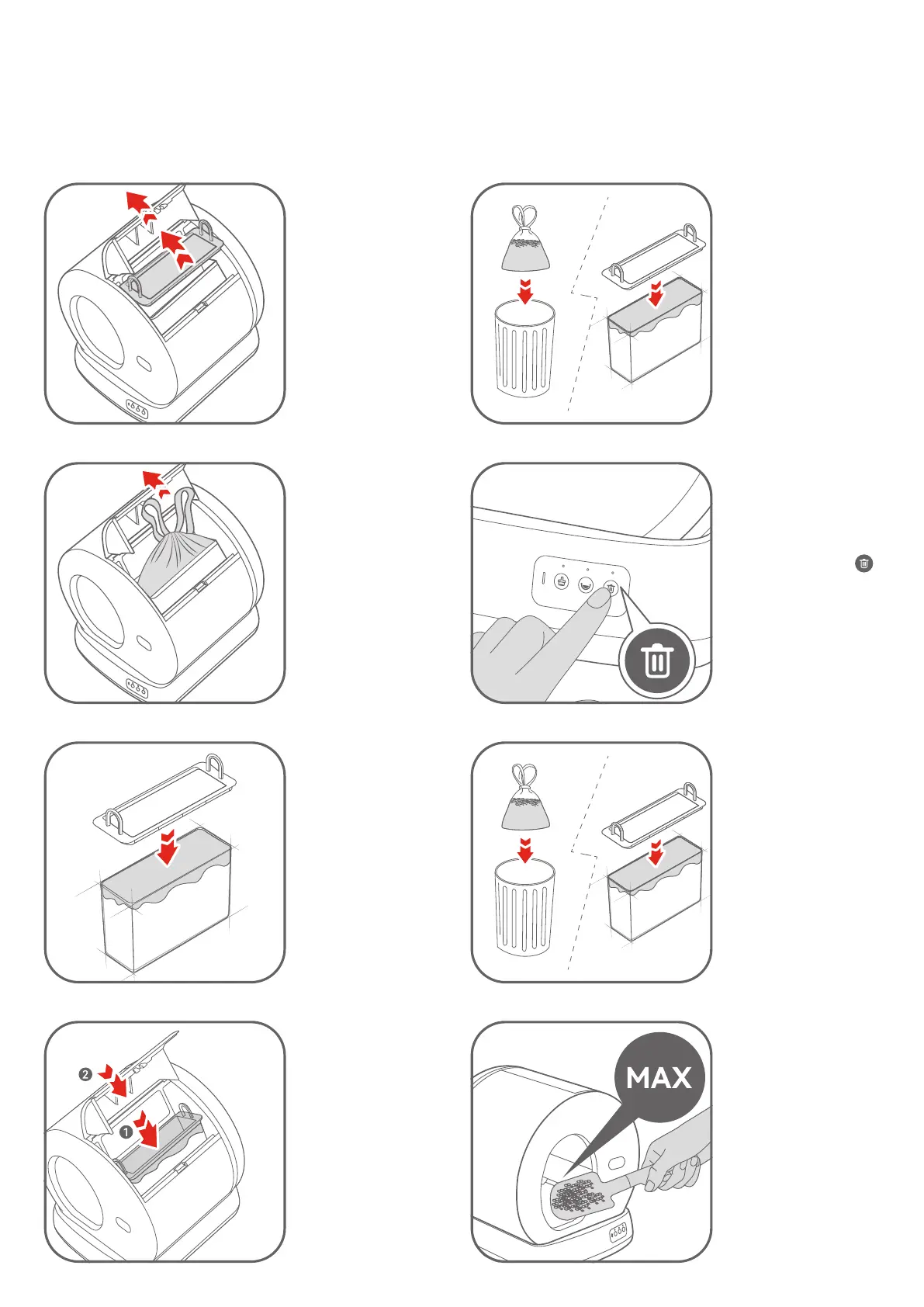 2

1

MAX