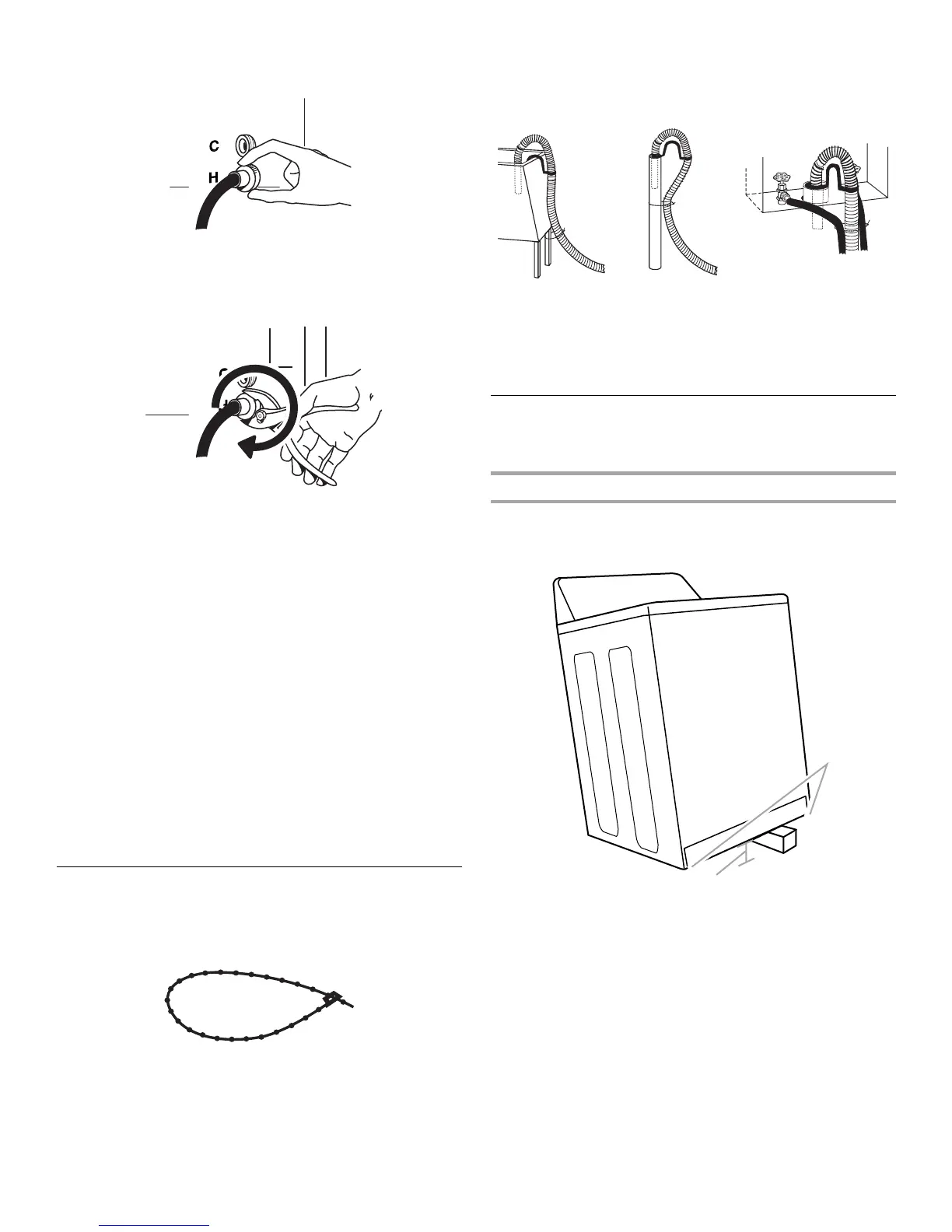 C
H