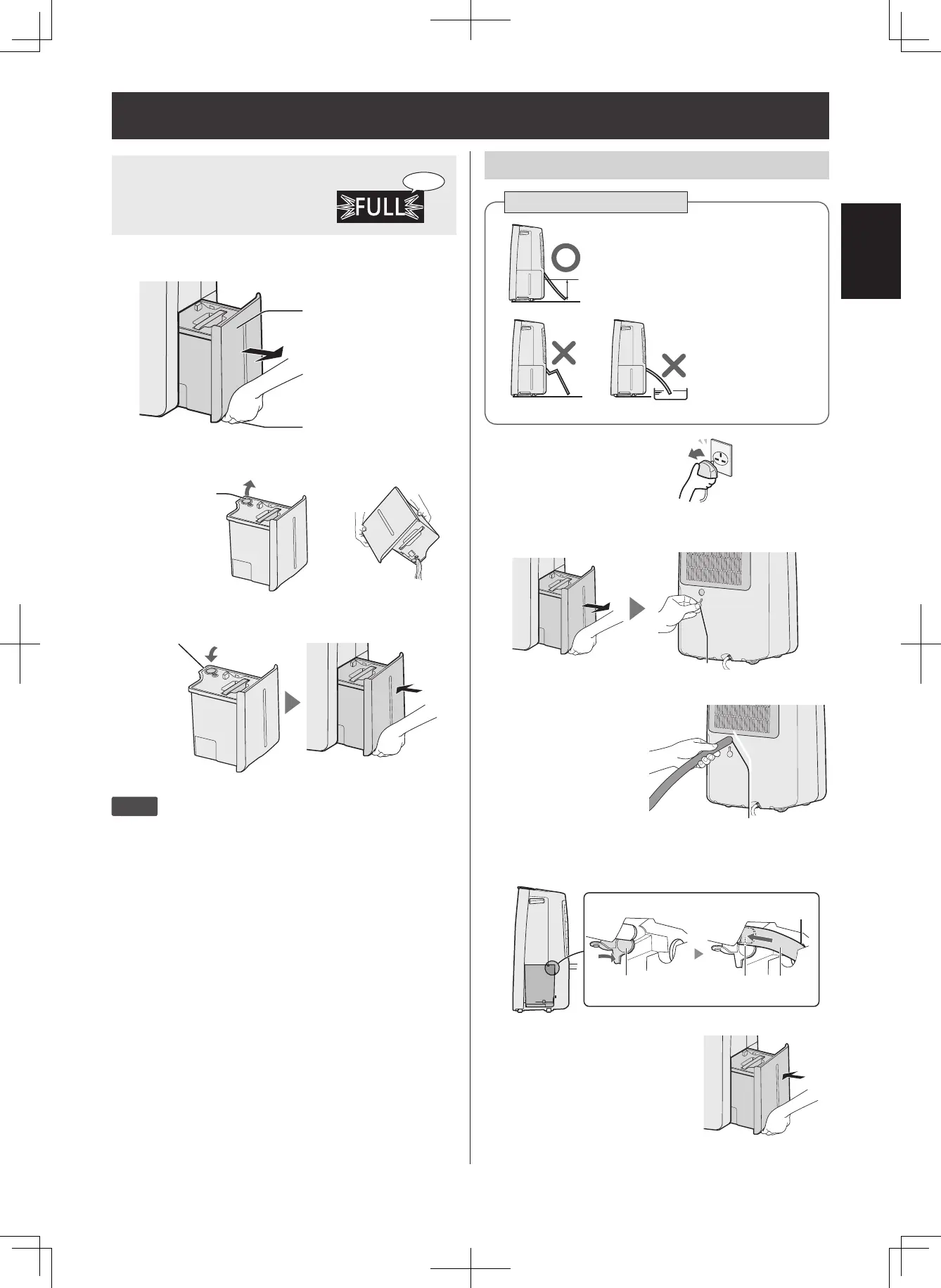 FULL