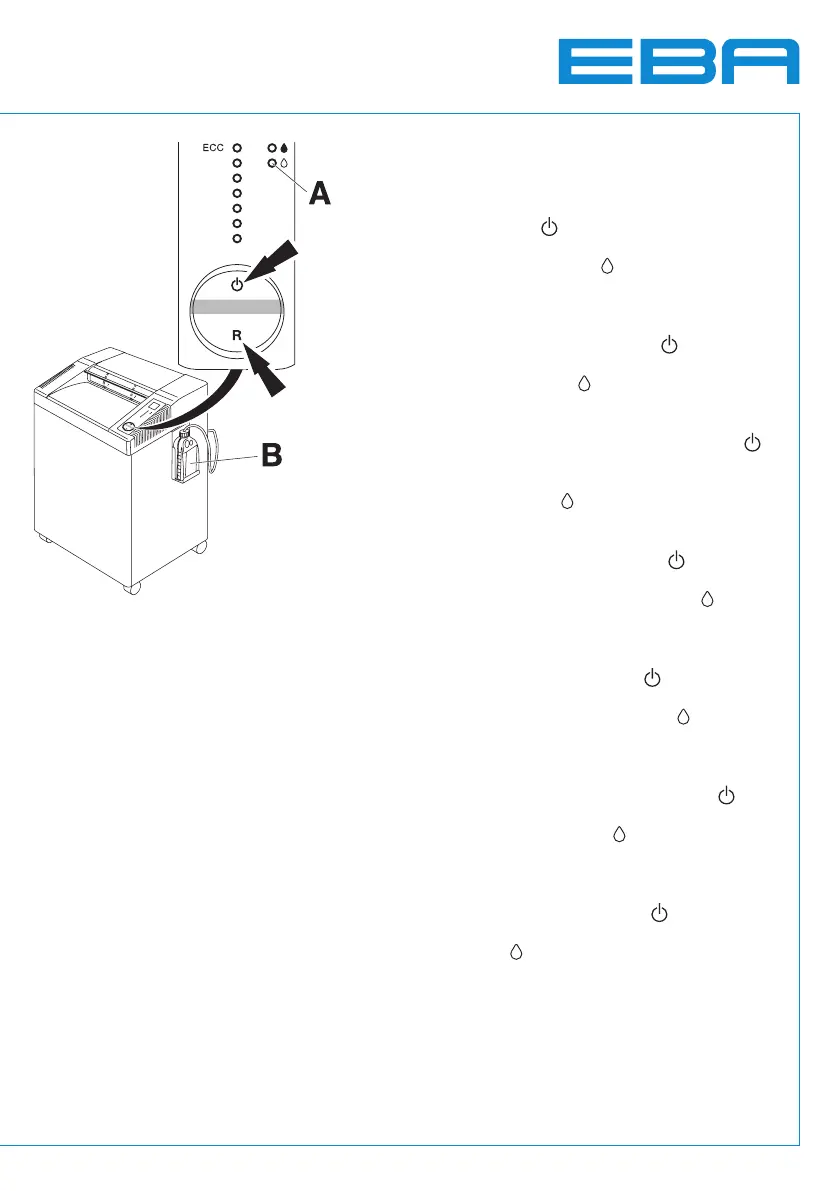 EBA

ECC

A

R

B