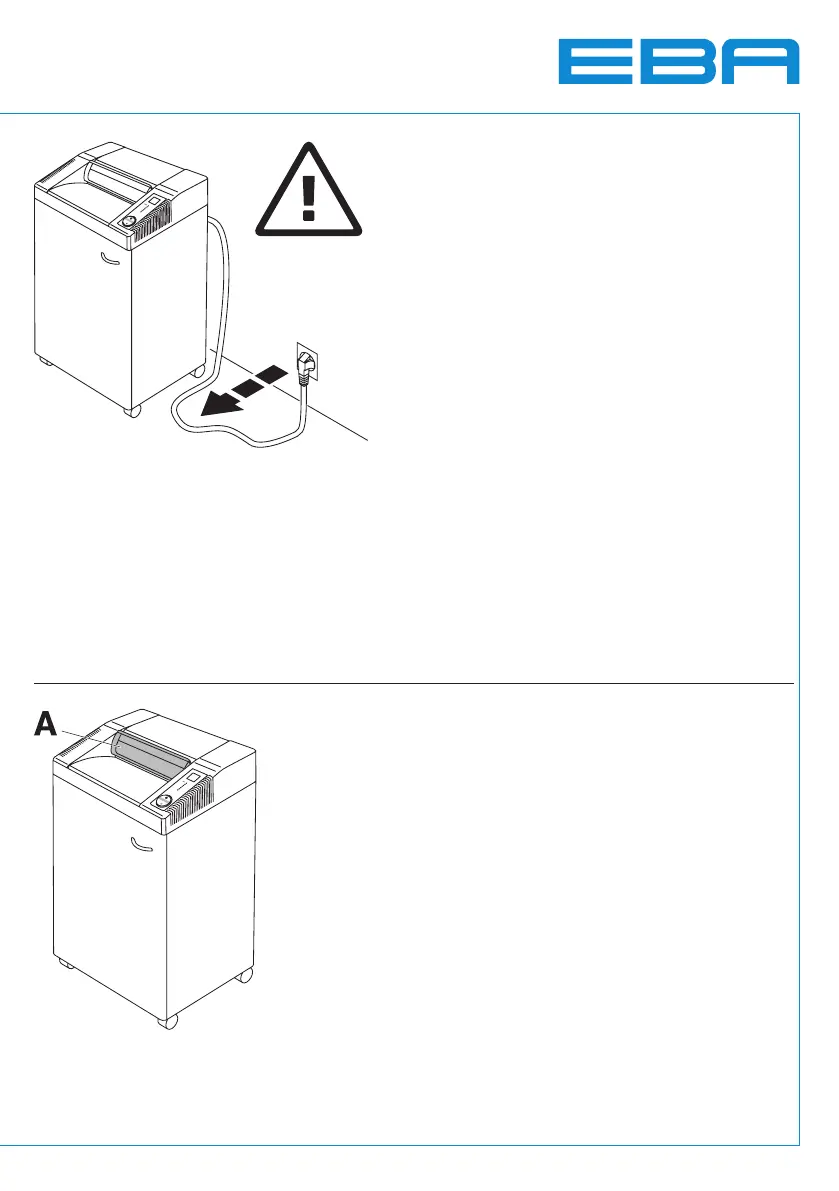 EBA

A