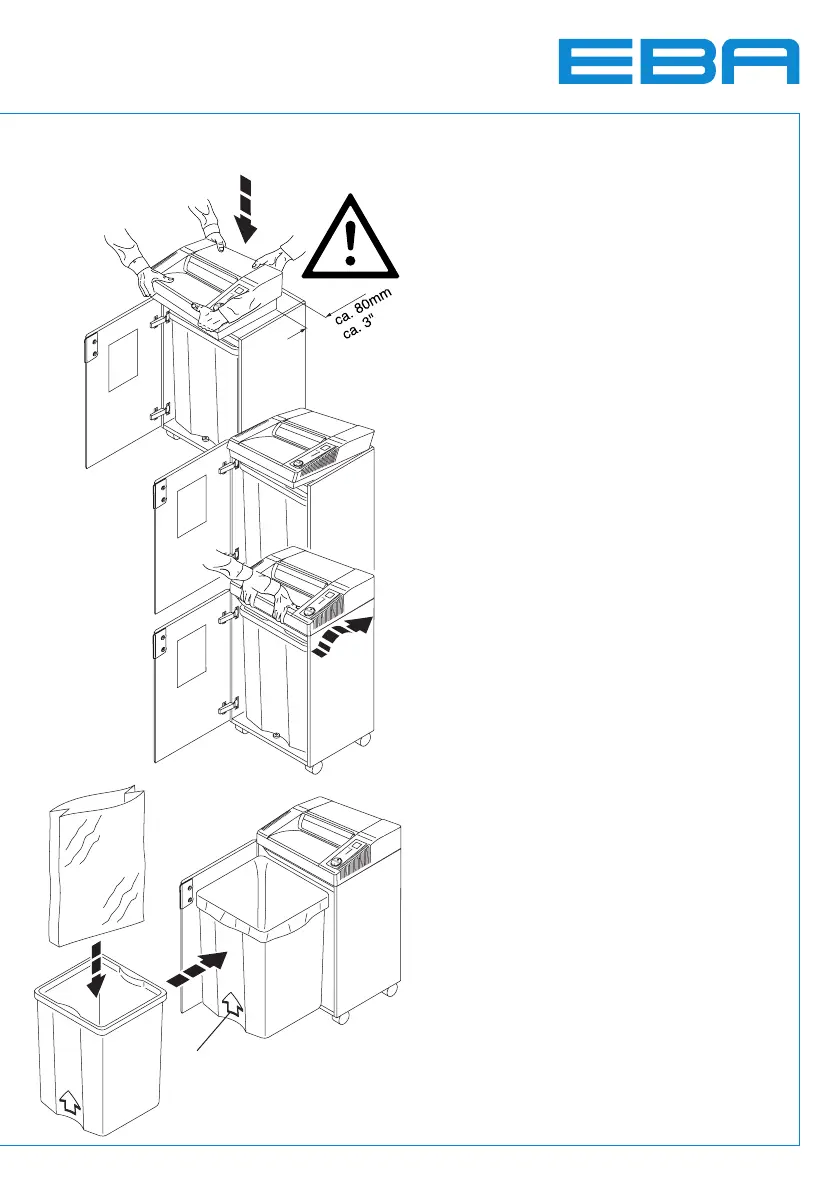 EBA

ca. 80mm
ca. 3"