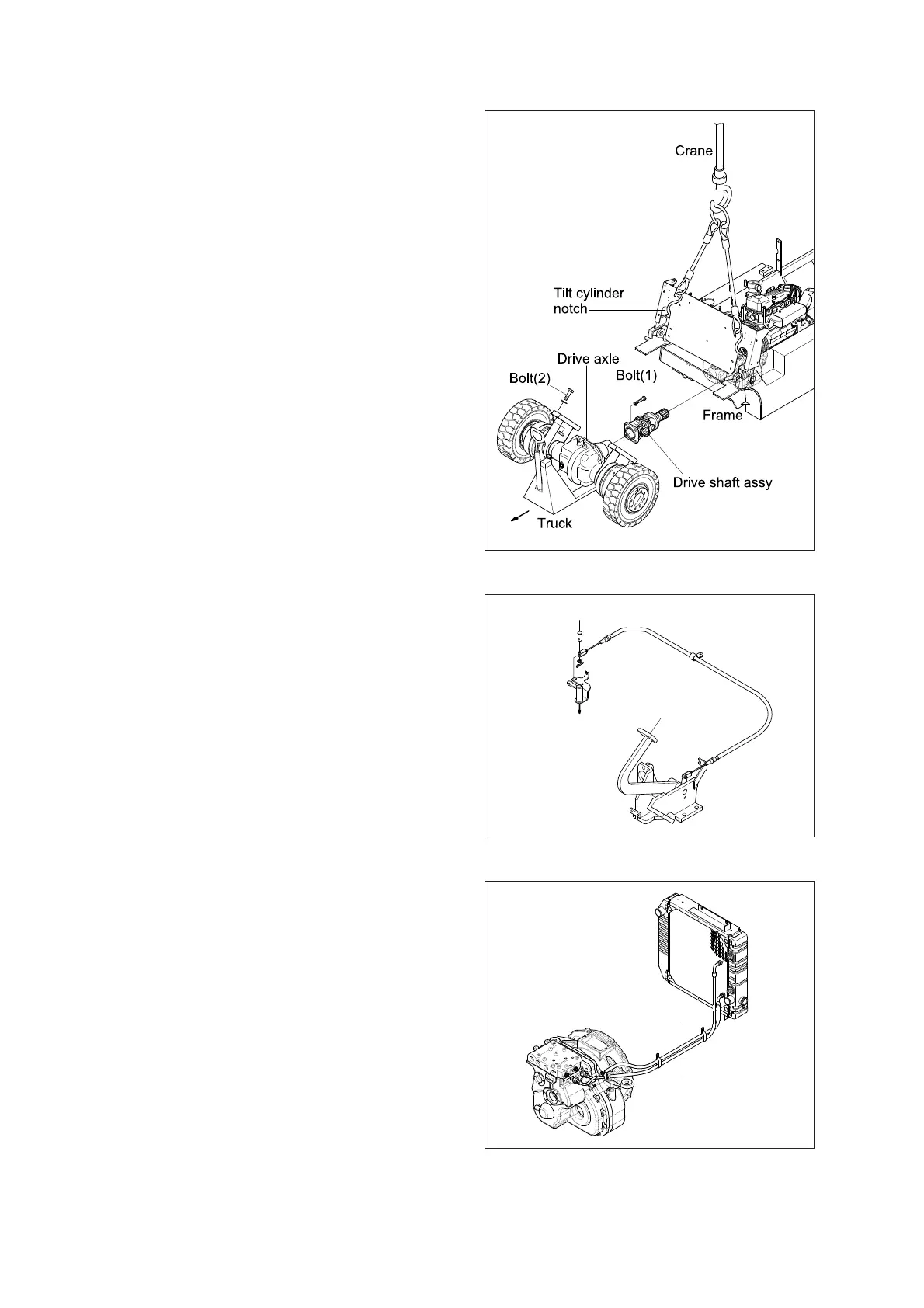 Crane

Tilt cylinder notch

Drive axle

Bolt(2)

Bolt(1)

Frame

Drive shaft assy

Truck