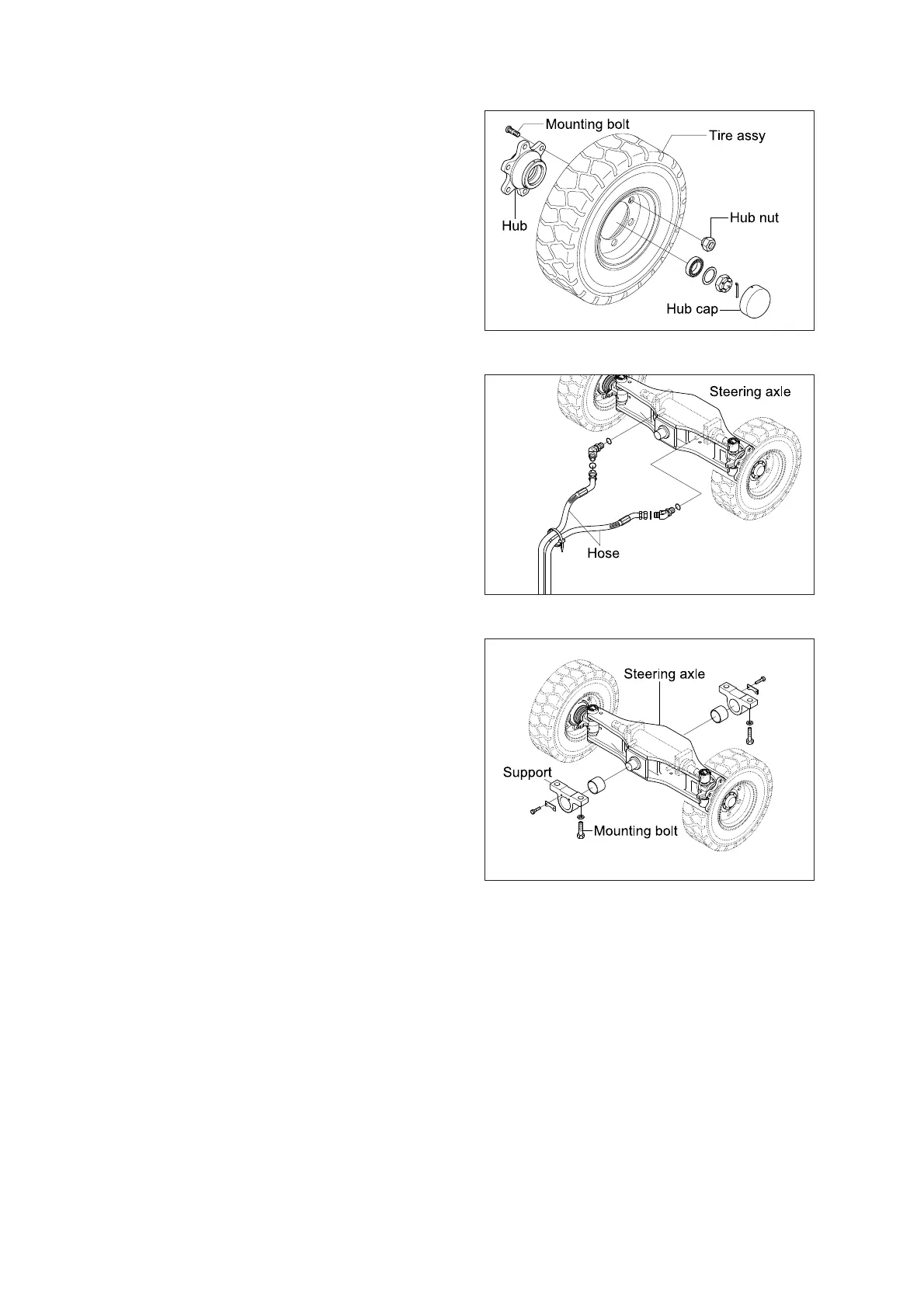 Mounting bolt
Tire assy
Hub
Hub nut
Hub cap

Steering axle
Hose

Steering axle
Support
Mounting bolt