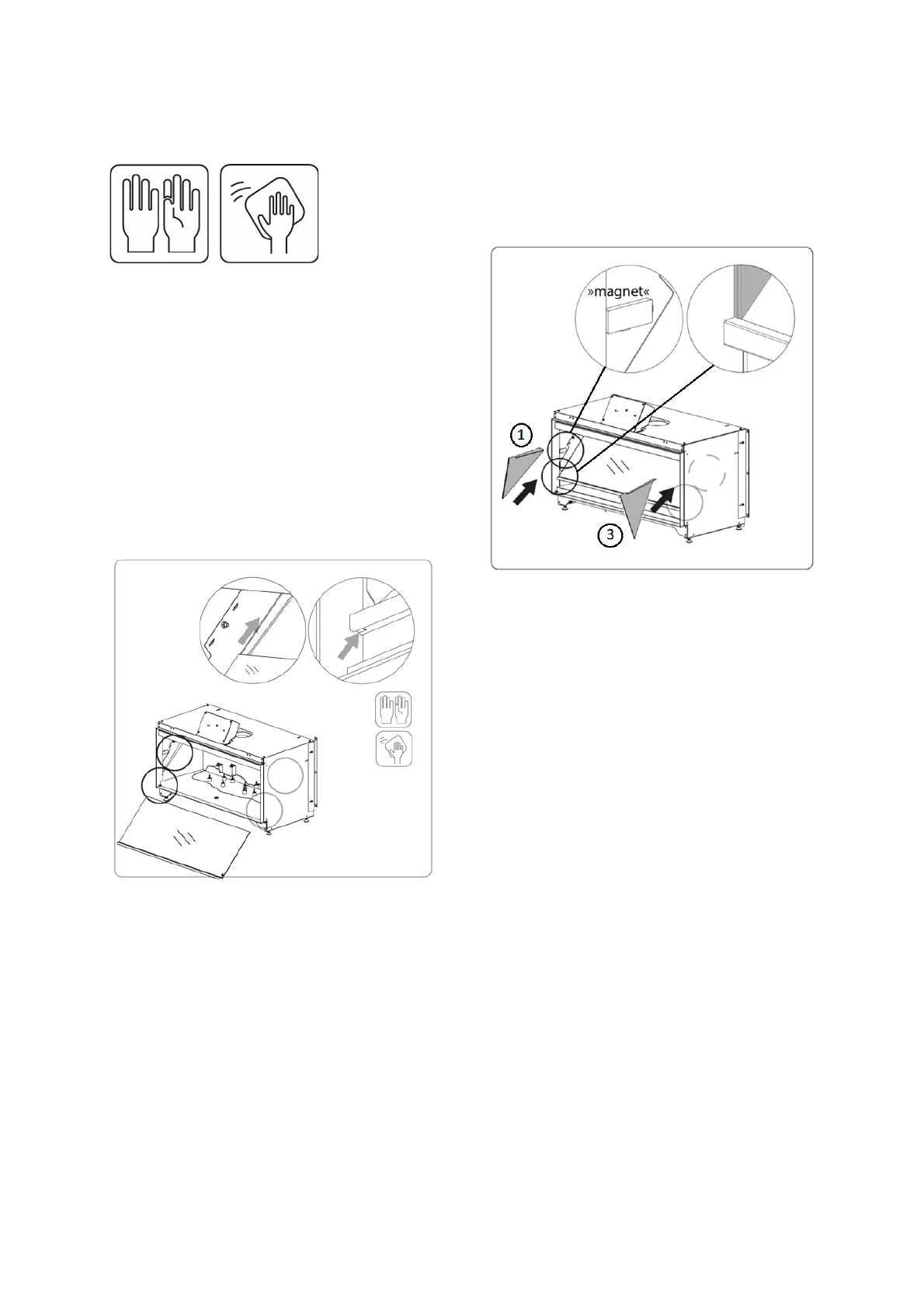 »magnet«

1

3