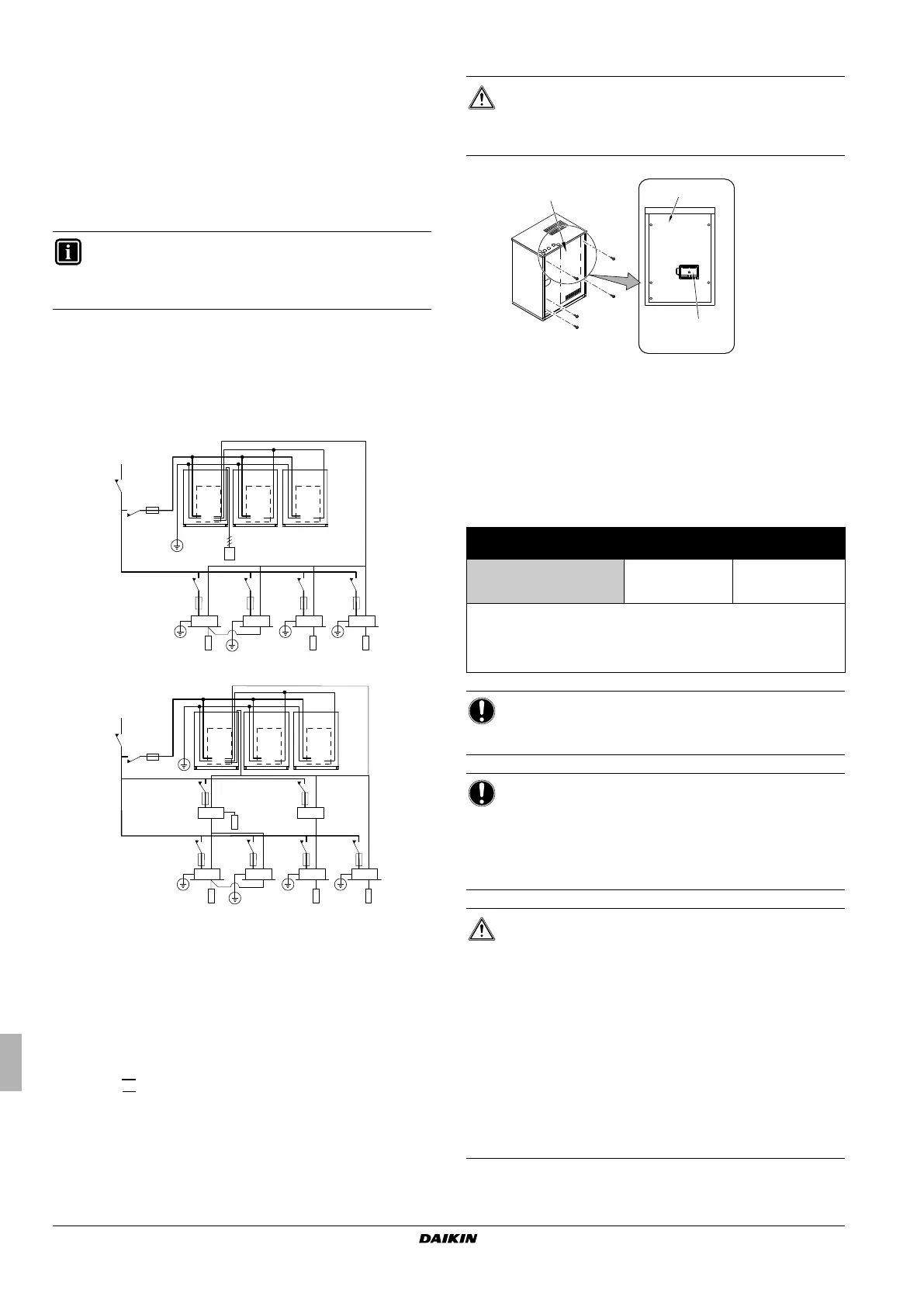 DAIKIN