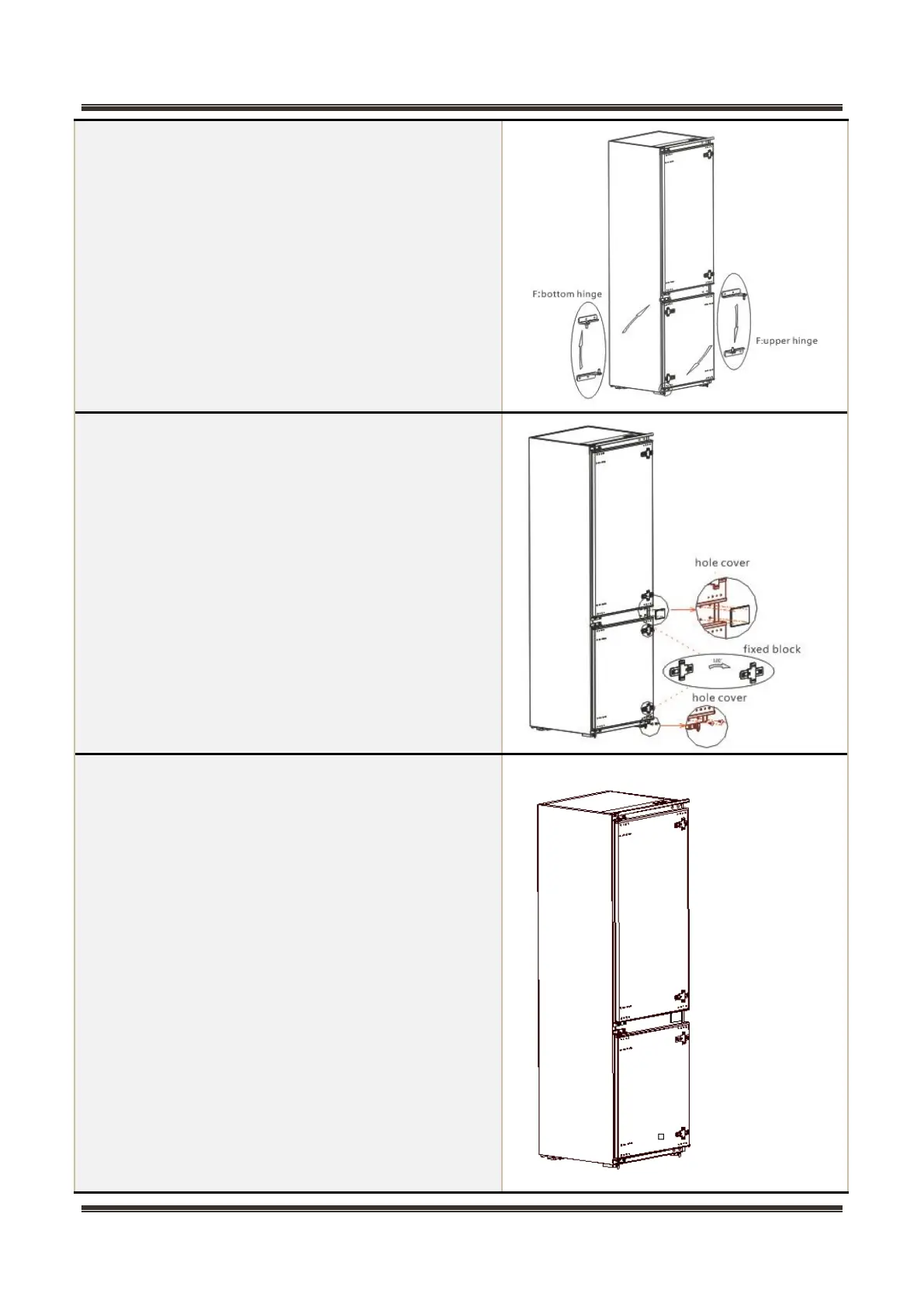 F:bottom hinge

F:upper hinge

hole cover

fixed block

180°

hole cover