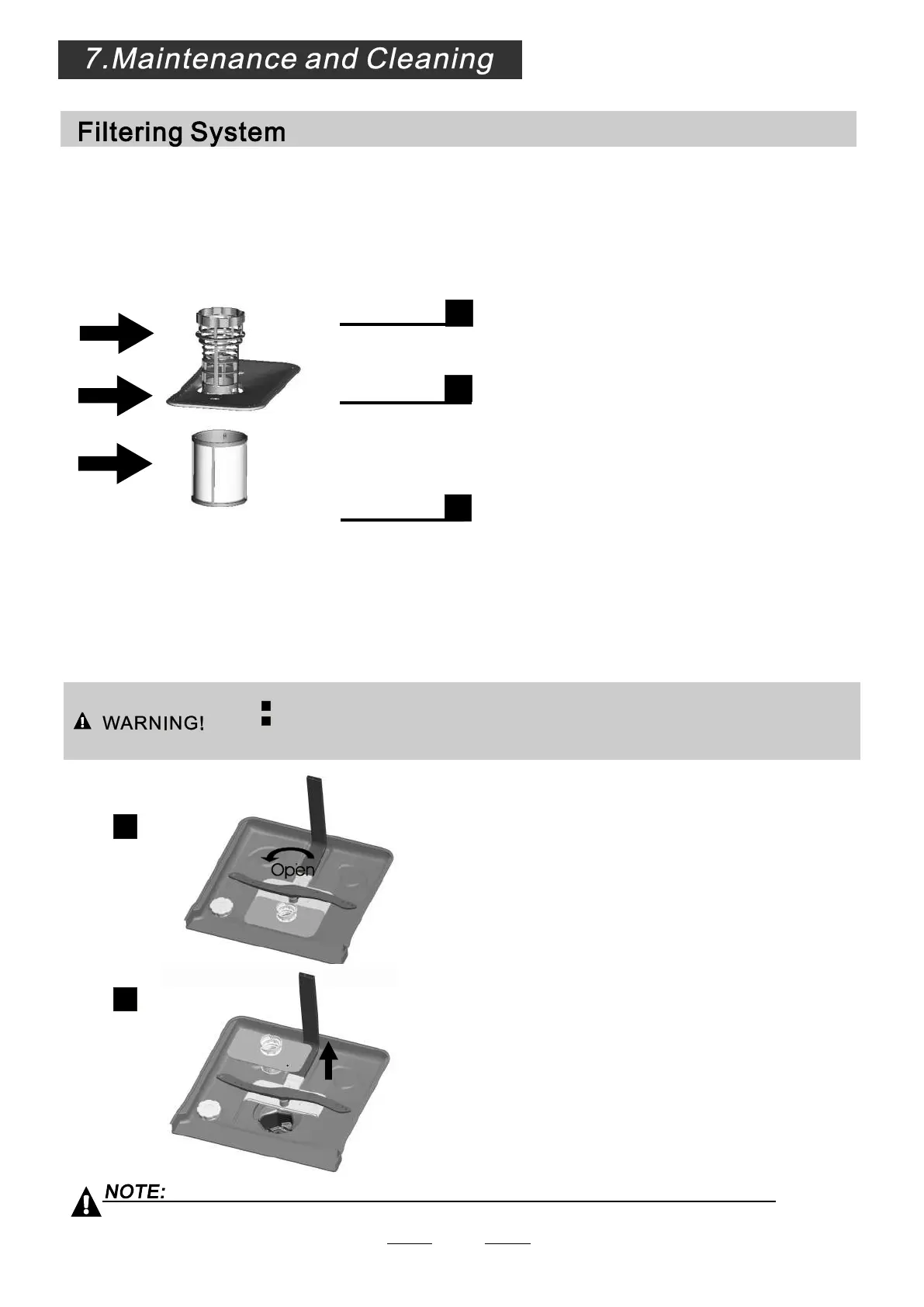 7.Maintenance and Cleaning

Filtering System

WARNING!

Open

NOTE: