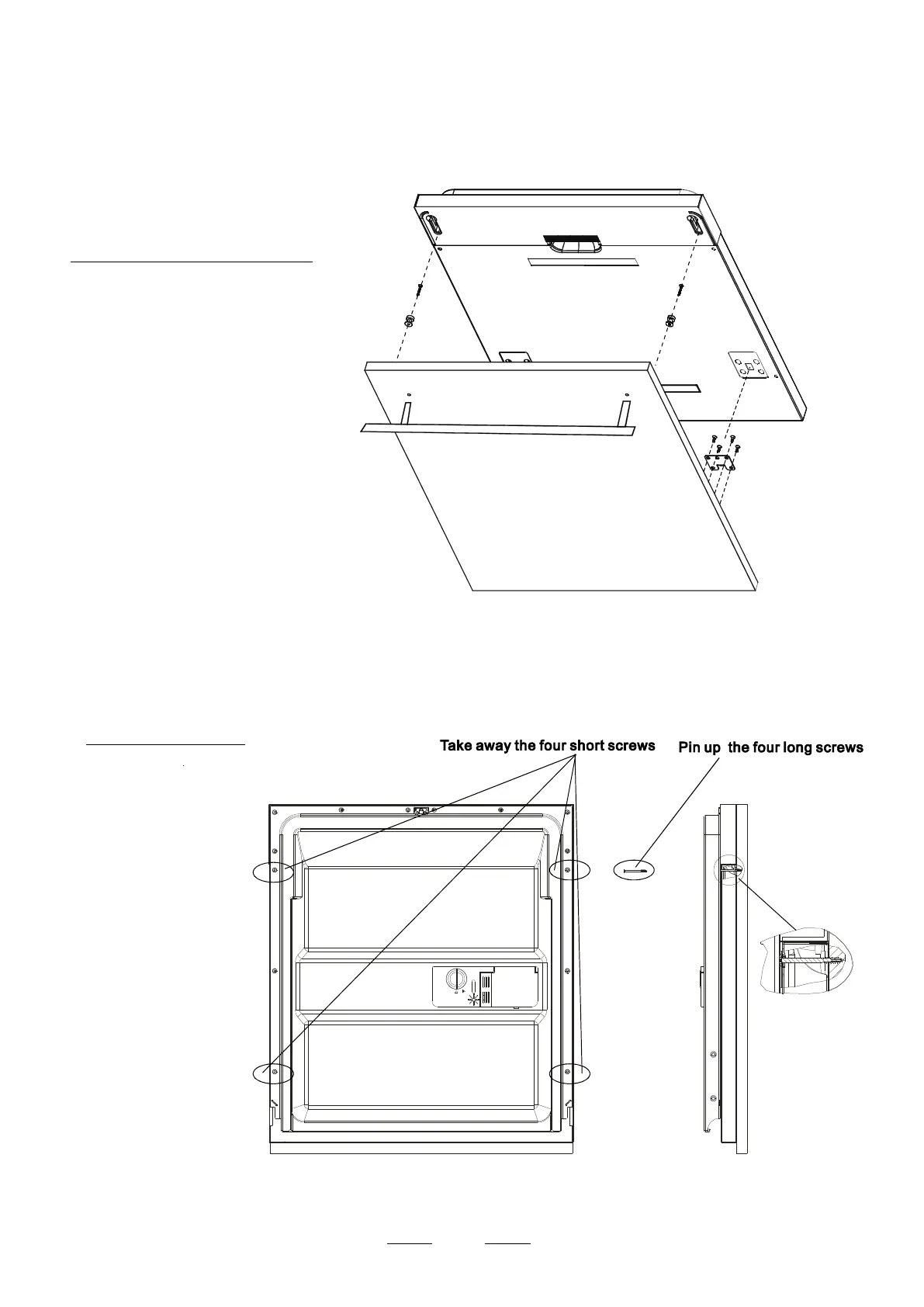 Take away the four short screws

Pin up the four long screws