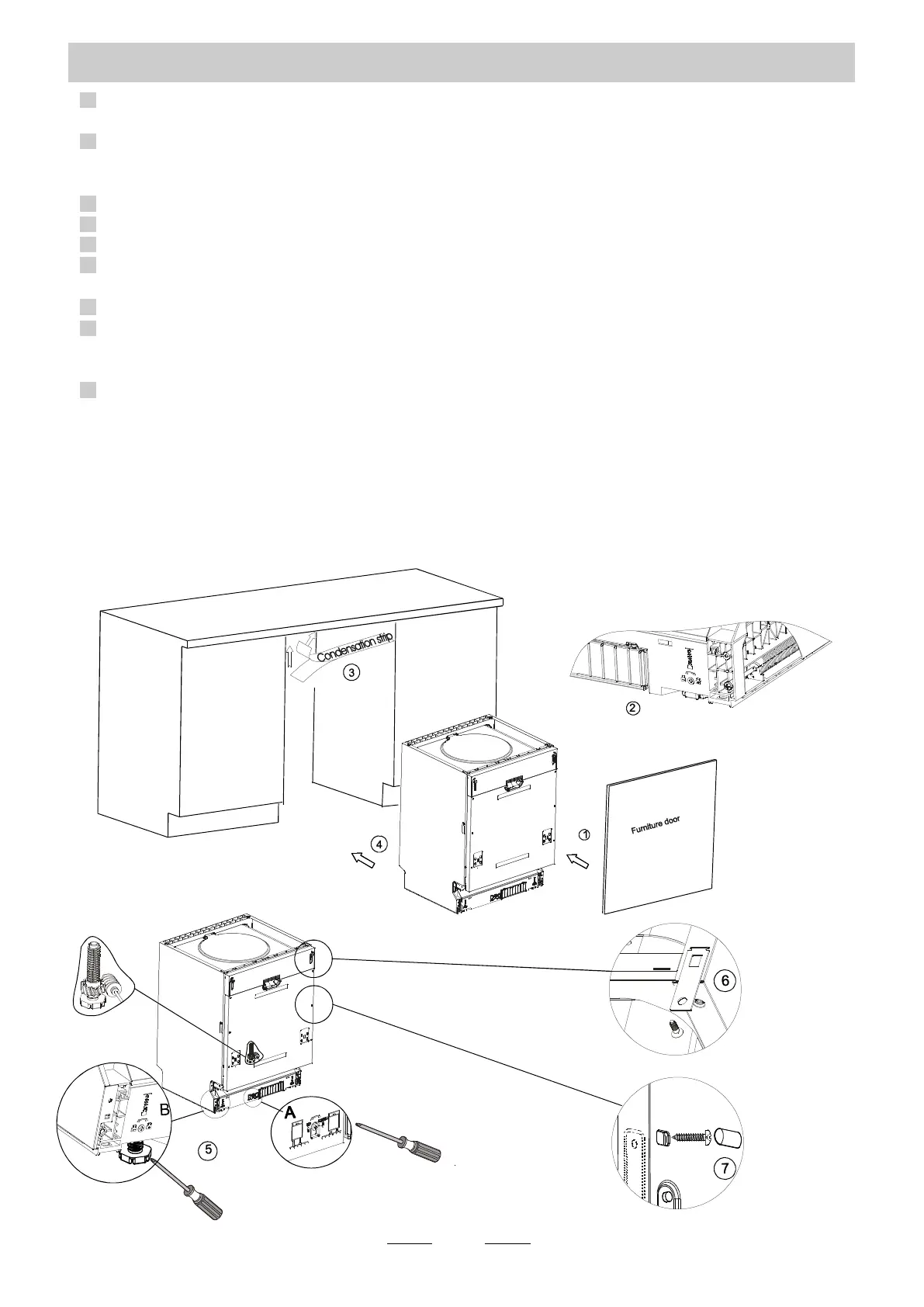 Condensation strip

③

②

Furniture door

④

①

⑥

B

A

⑤

⑦