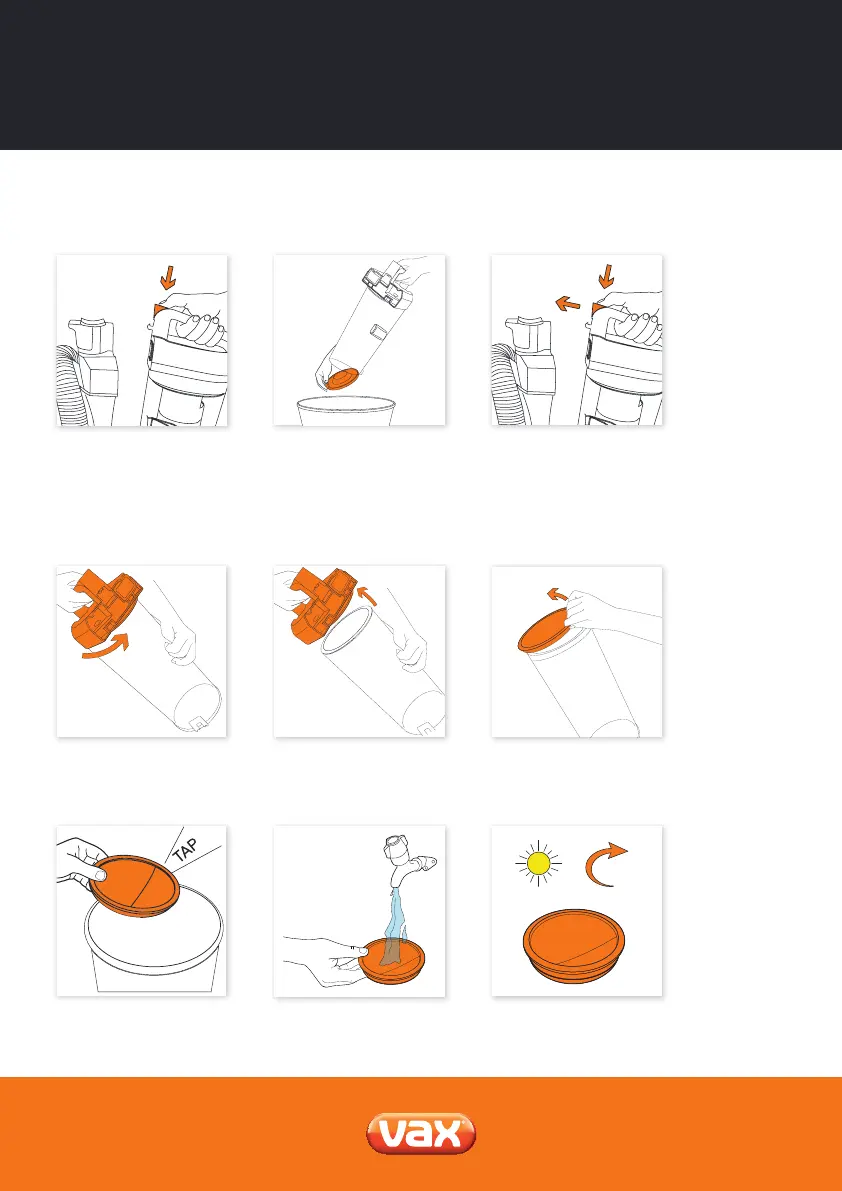 TAP

vax