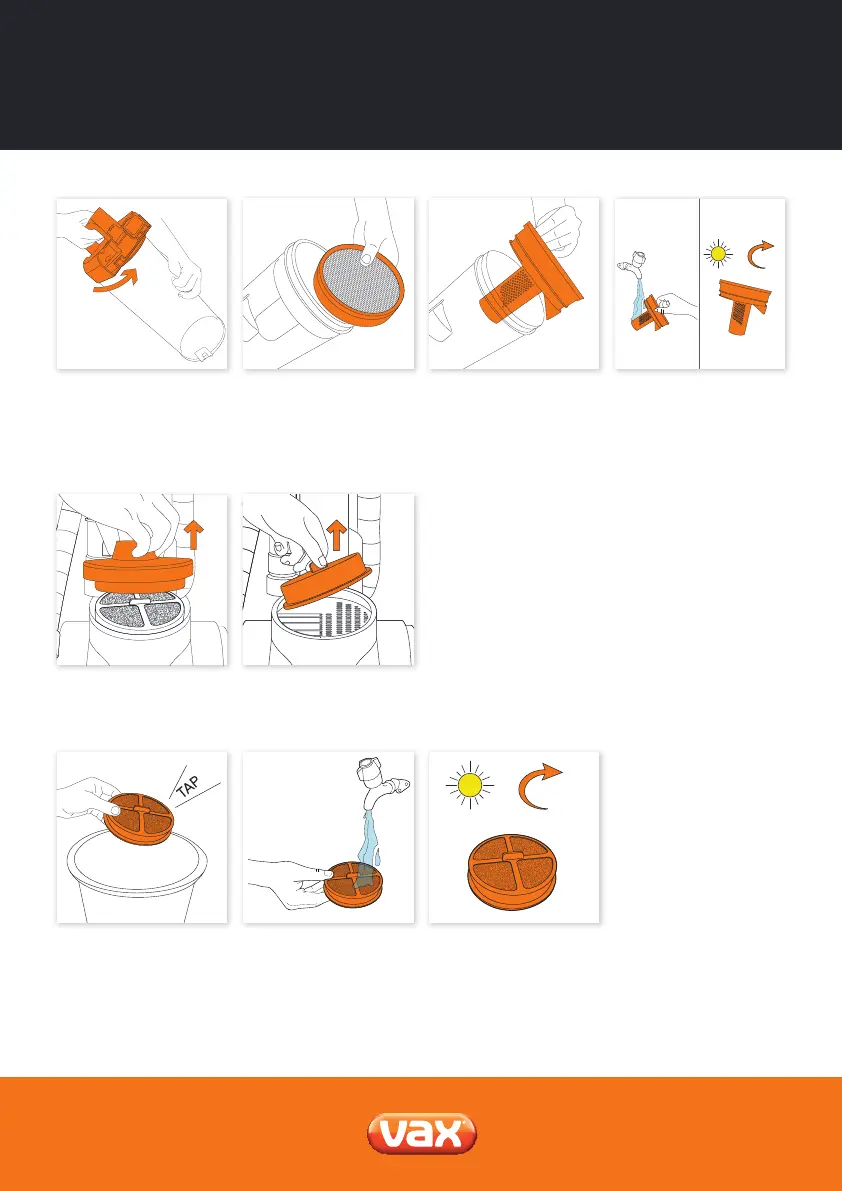 TAP

vax