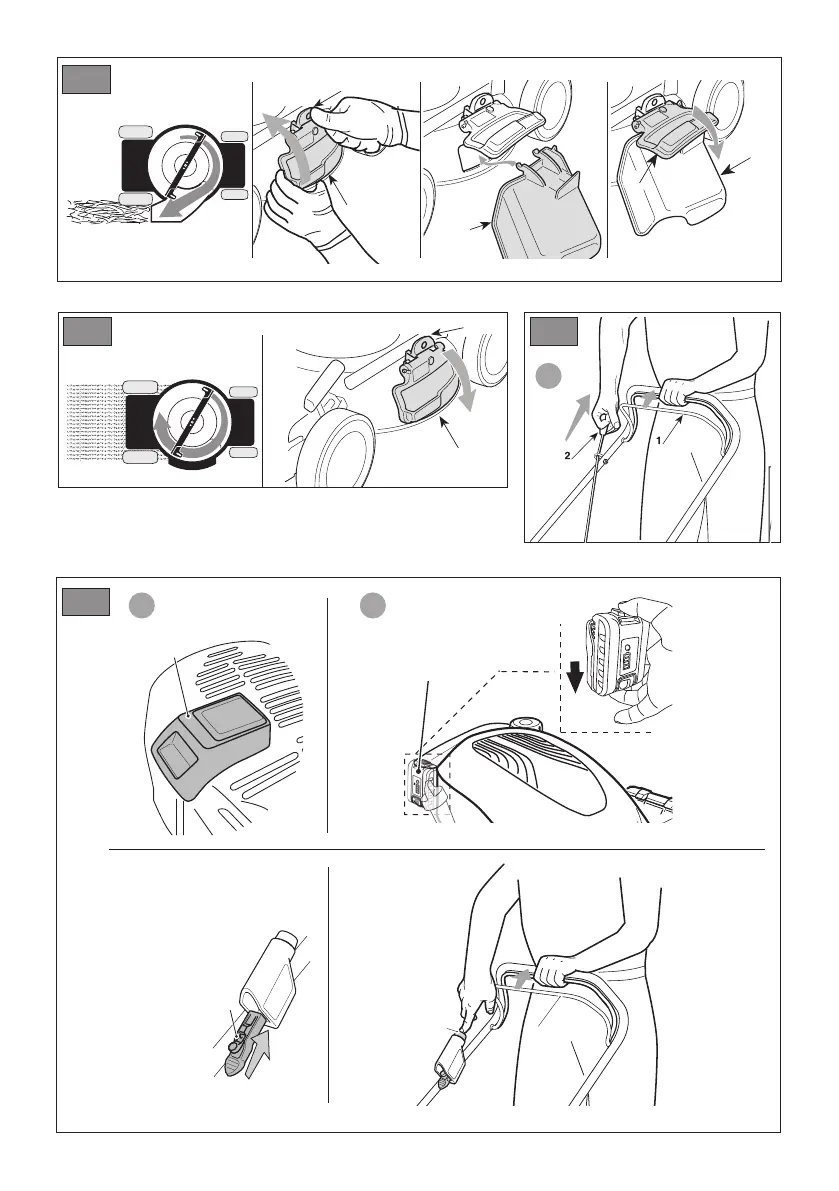 2
1