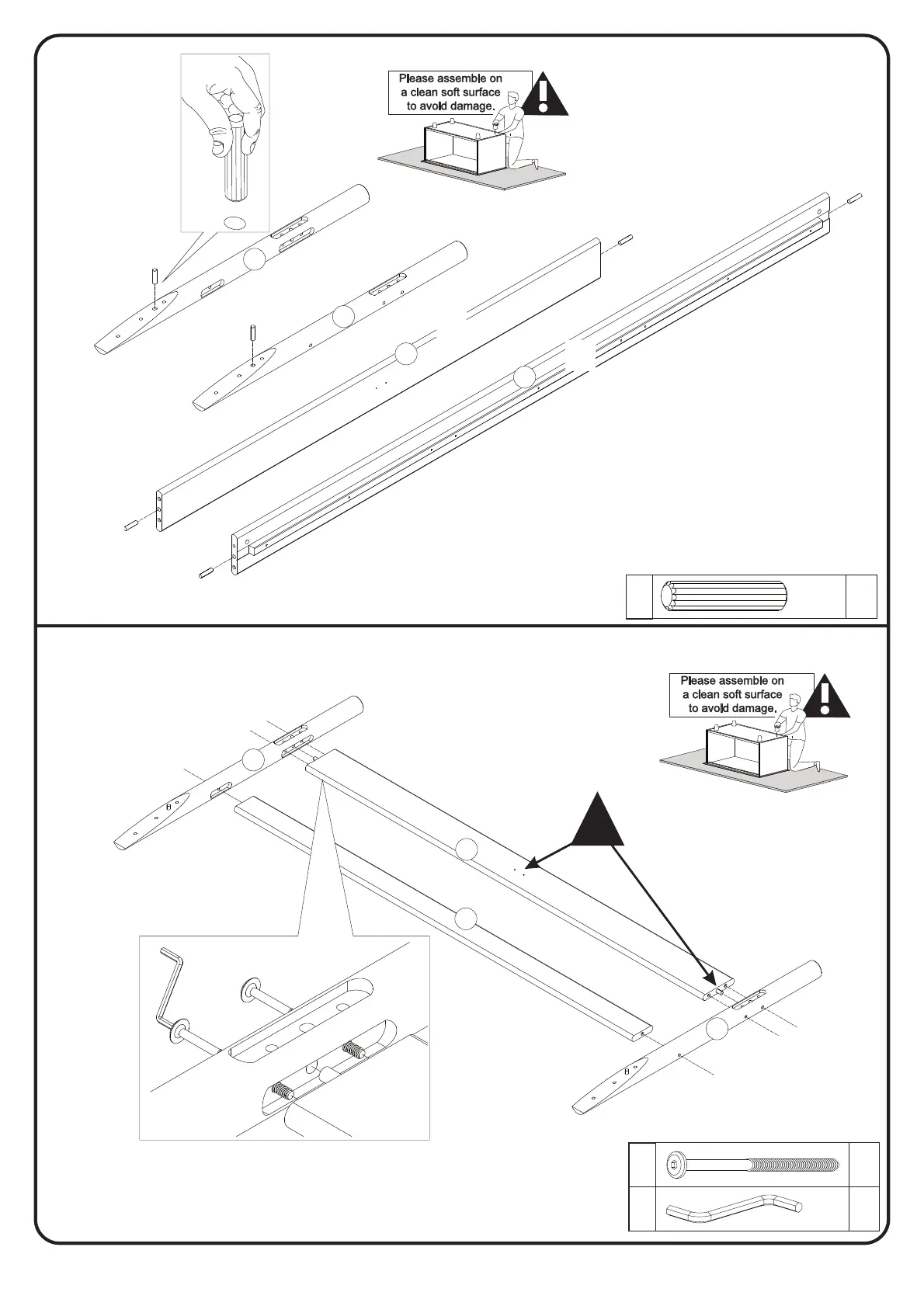 Please assemble on a clean soft surface to avoid damage.

Please assemble on a clean soft surface to avoid damage.