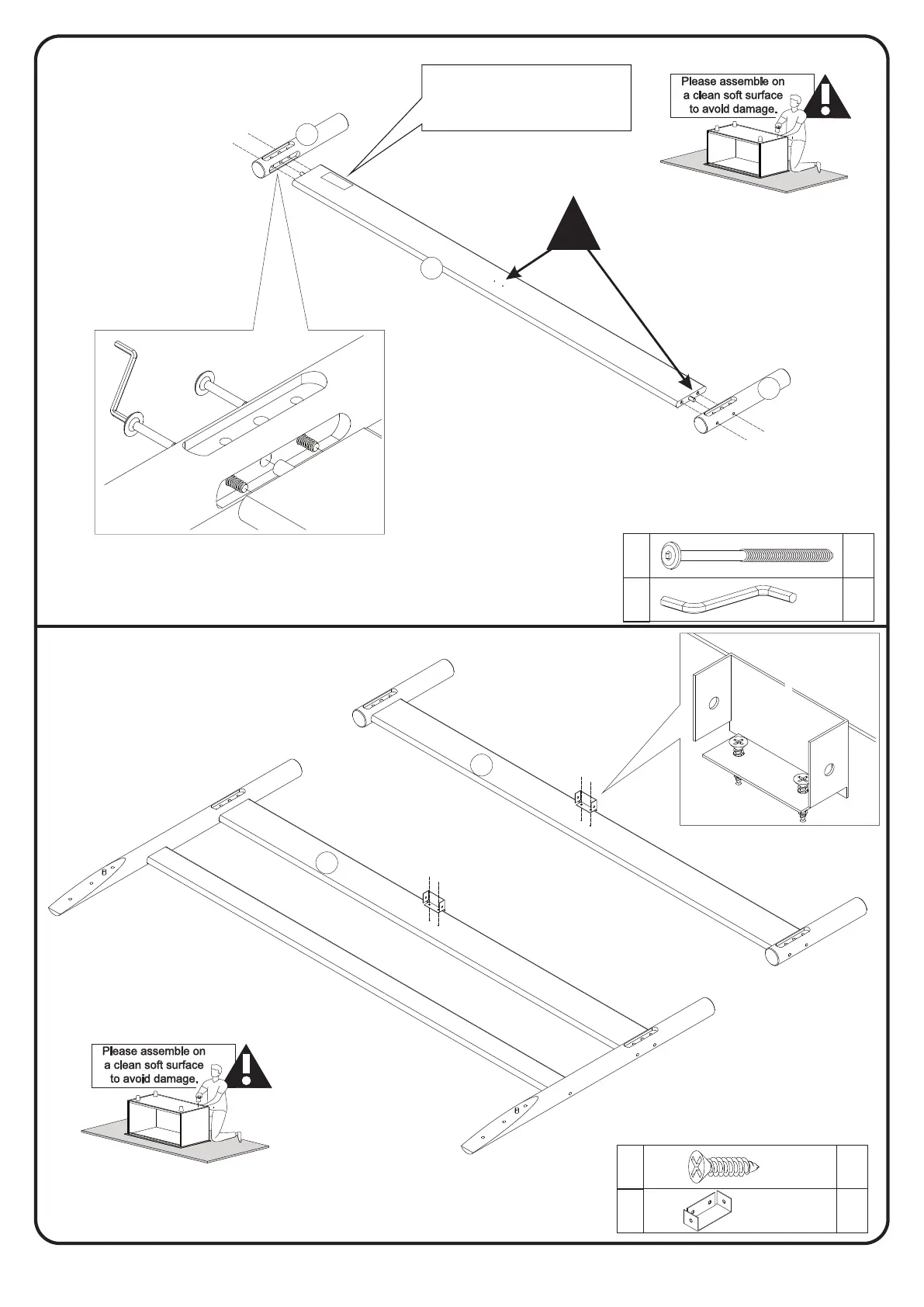 Please assemble on a clean soft surface to avoid damage.

Please assemble on a clean soft surface to avoid damage.