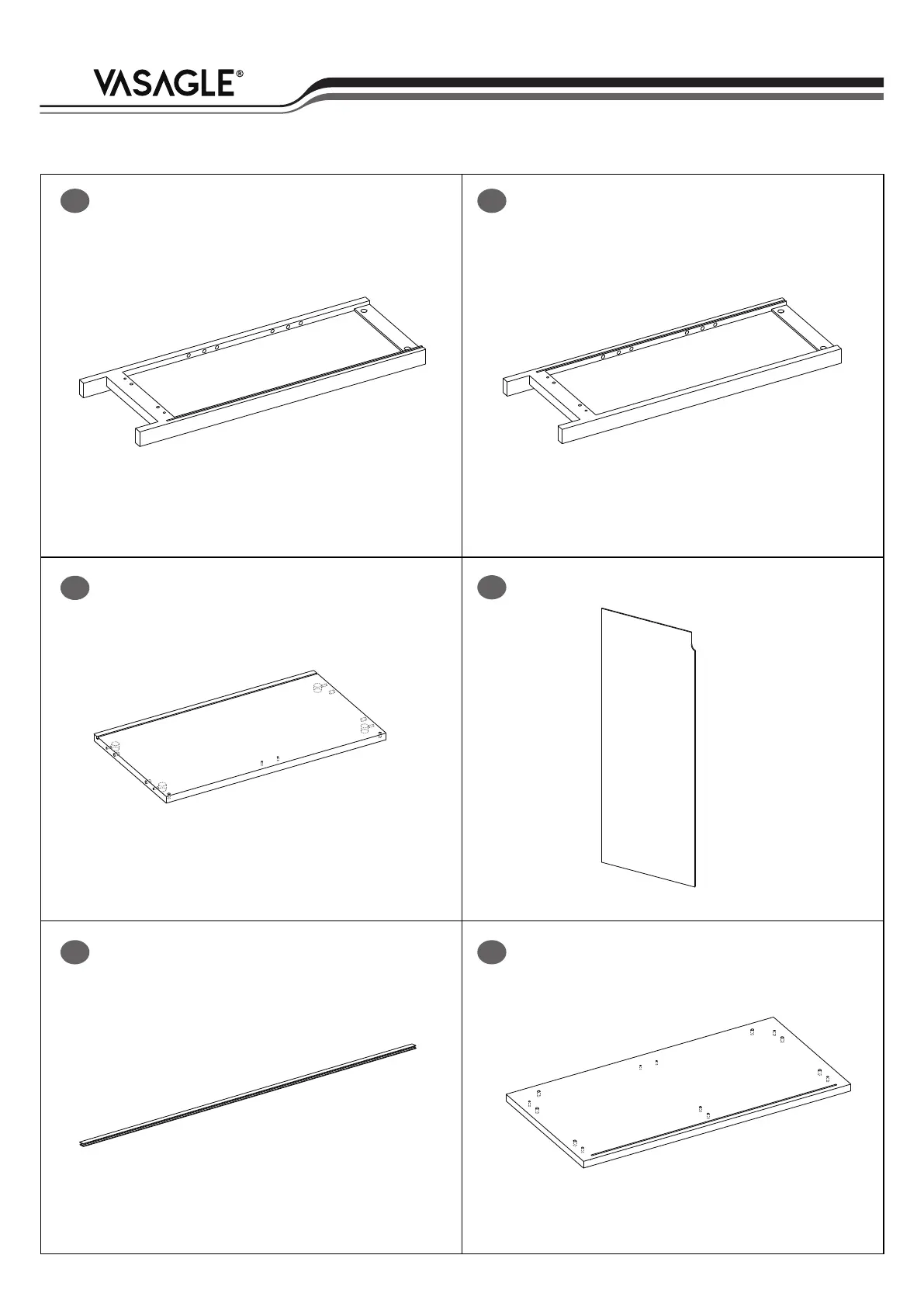 VASAGLE®