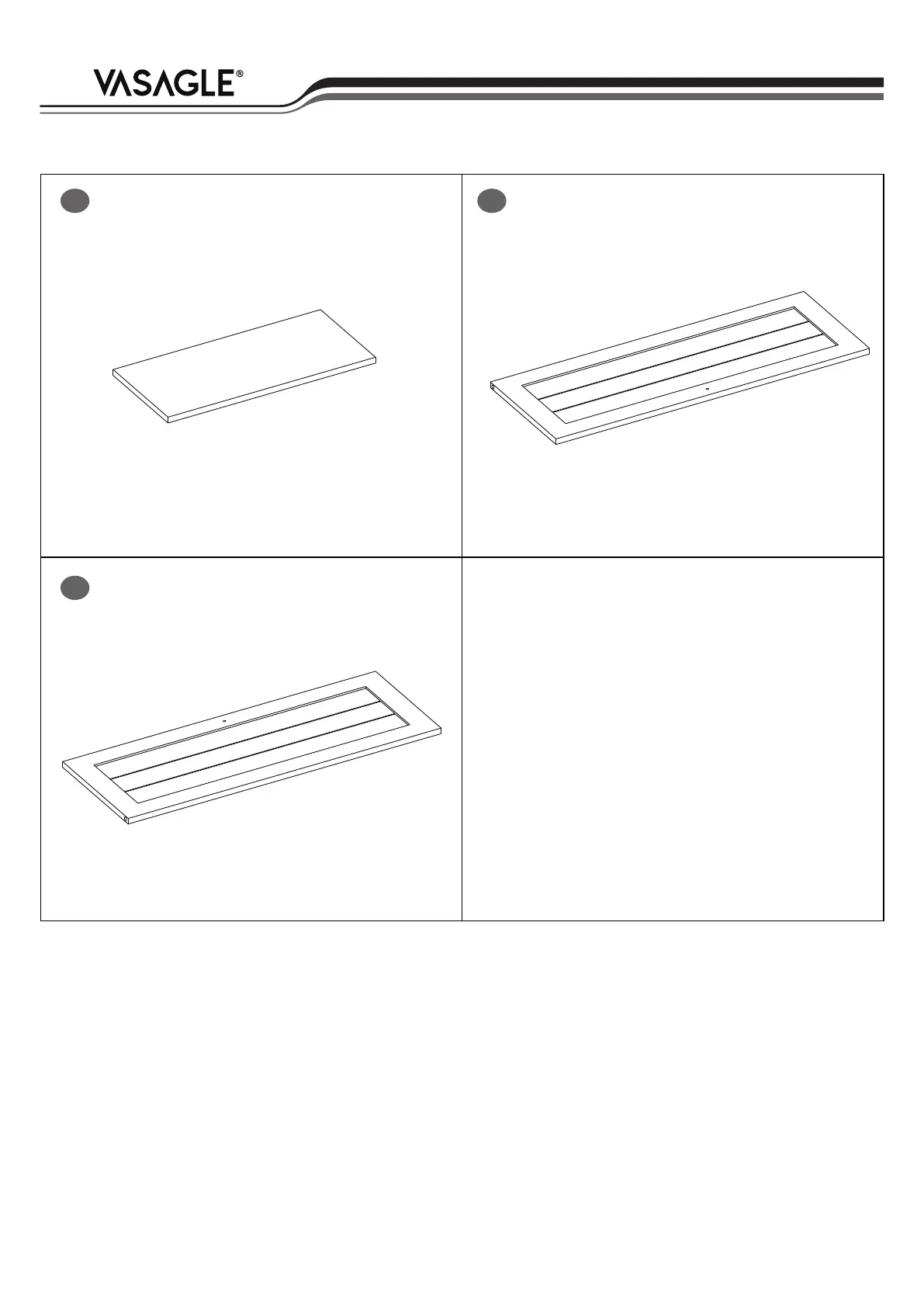 VASAGLE®