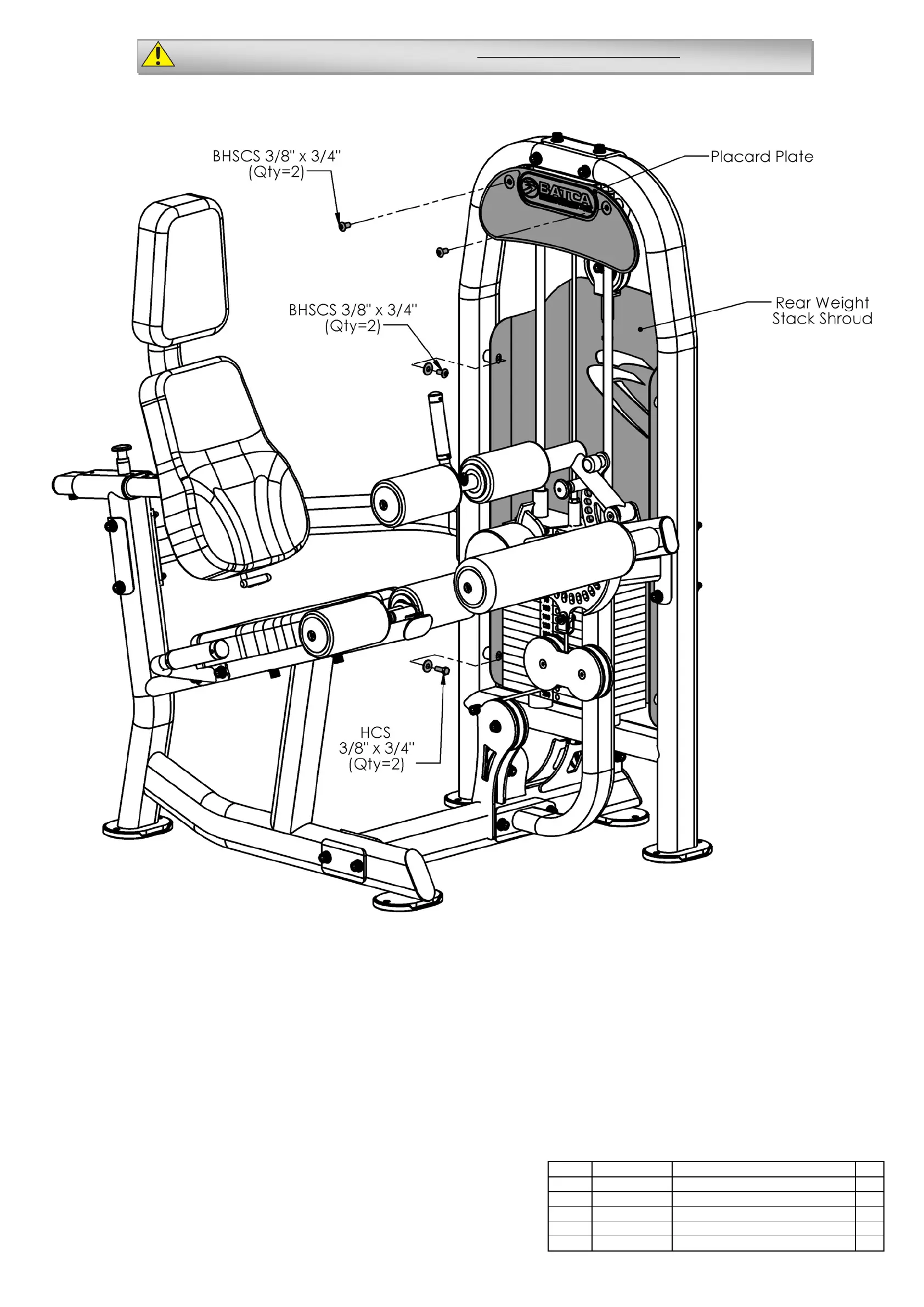 BHSCS 3/8" x 3/4"
(Qty=2)

Placard Plate

BATCA

BHSCS 3/8" x 3/4"
(Qty=2)

Rear Weight
Stack Shroud

HCS
3/8" x 3/4"
(Qty=2)